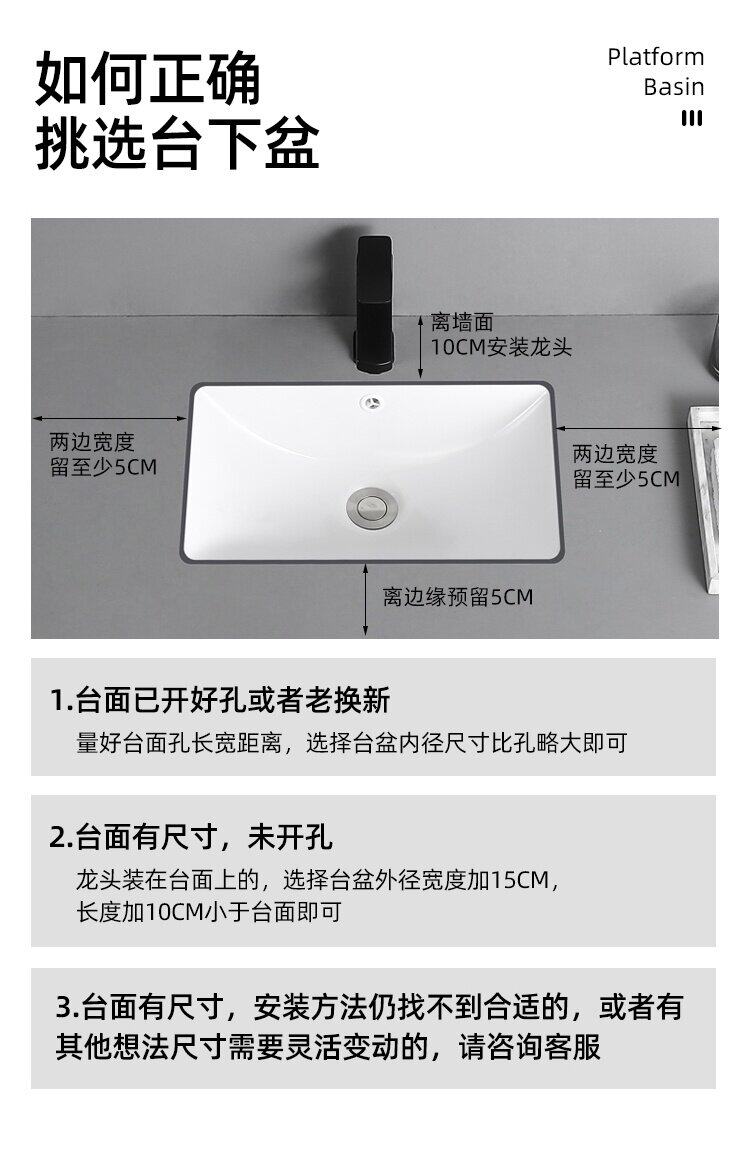 如何正确
挑选台下盆

Platform
Basin

离墙面
10CM安装龙头

两边宽度
留至少5CM

两边宽度
留至少5CM

离边缘预留5CM

1.台面已开好孔或者老换新
量好台面孔长宽距离，选择台盆内径尺寸比孔略大即可

2.台面有尺寸，未开孔
龙头装在台面上的，选择台盆外径宽度加15CM，
长度加10CM小于台面即可

3.台面有尺寸，安装方法仍找不到合适的，或者有其他想法尺寸需要灵活变动的，请咨询客服