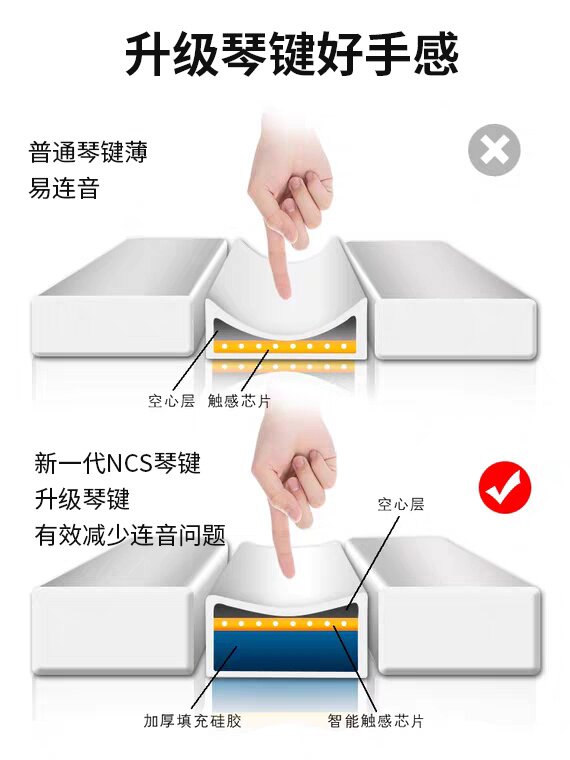 升级琴键好手感

普通琴键薄
易连音

空心层 触感芯片

新一代NCS琴键
升级琴键
有效减少连音问题

空心层

加厚填充硅胶

智能触感芯片