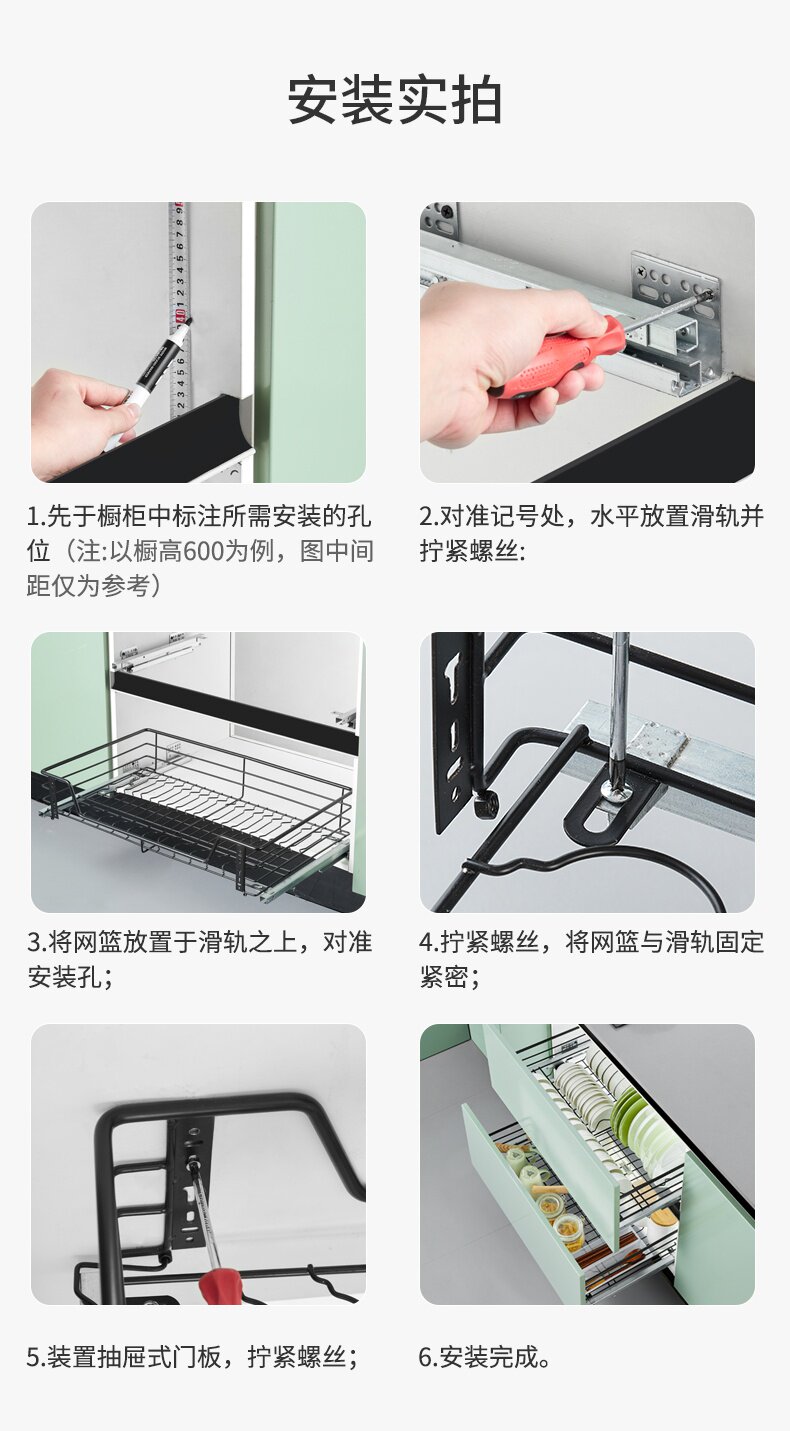 安装实拍

1.先于橱柜中标注所需安装的孔位（注:以橱高600为例，图中间距仅为参考）

2.对准记号处，水平放置滑轨并拧紧螺丝:

3.将网篮放置于滑轨之上，对准安装孔；

4.拧紧螺丝，将网篮与滑轨固定紧密；

5.装置抽屉式门板，拧紧螺丝；

6.安装完成。