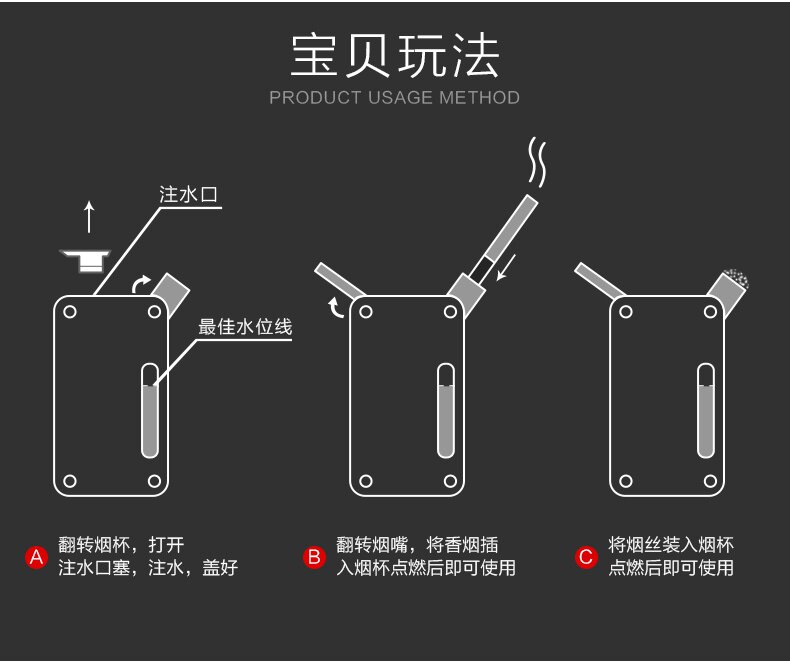 宝贝玩法
PRODUCT USAGE METHOD

注水口

最佳水位线

A 翻转烟杯，打开注水口塞，注水，盖好

B 翻转烟嘴，将香烟插入烟杯点燃后即可使用

C 将烟丝装入烟杯点燃后即可使用