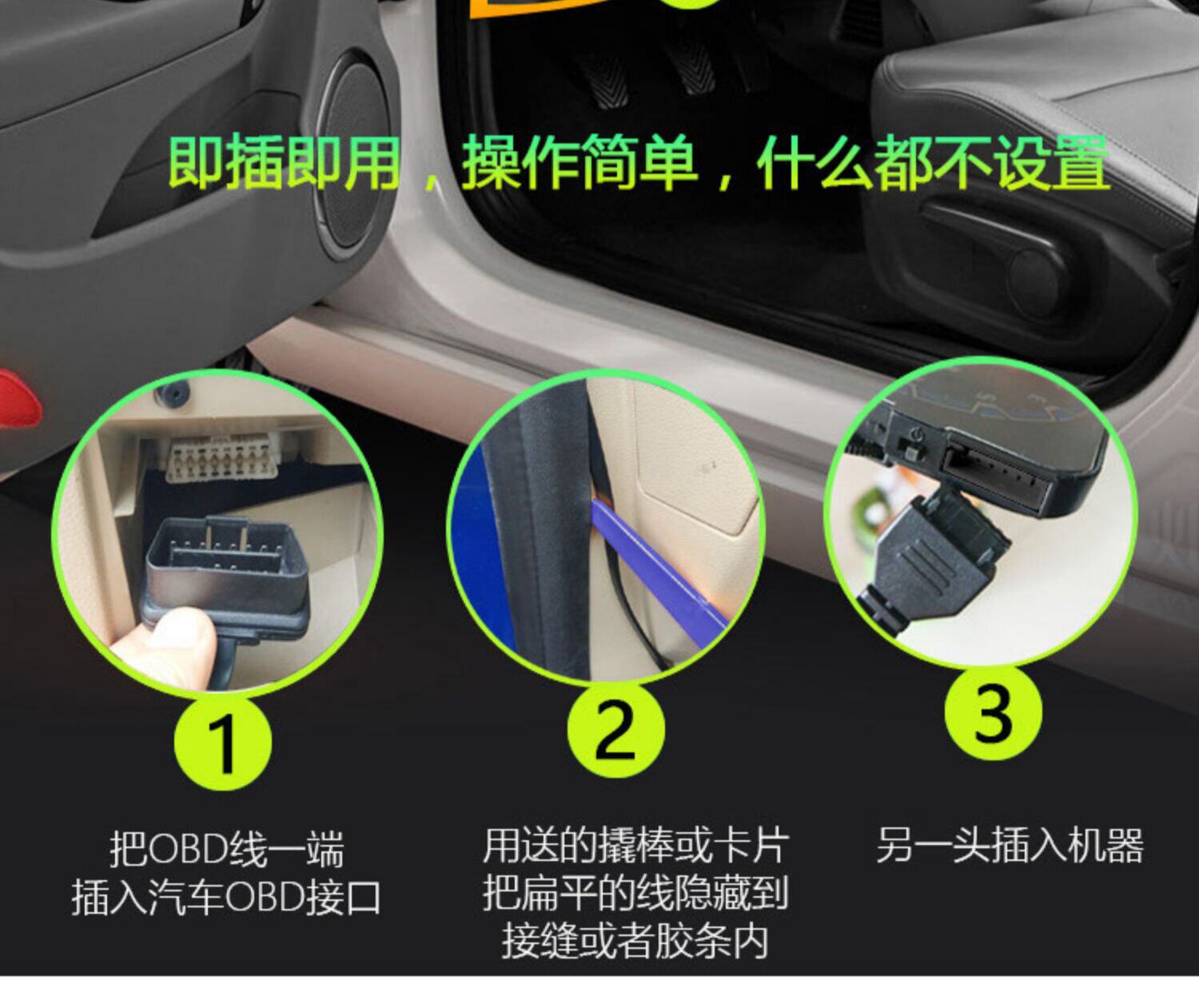 即插即用，操作简单，什么都不设置

1

把OBD线一端
插入汽车OBD接口

2

用送的撬棒或卡片
把扁平的线隐藏到
接缝或者胶条内

3

另一头插入机器