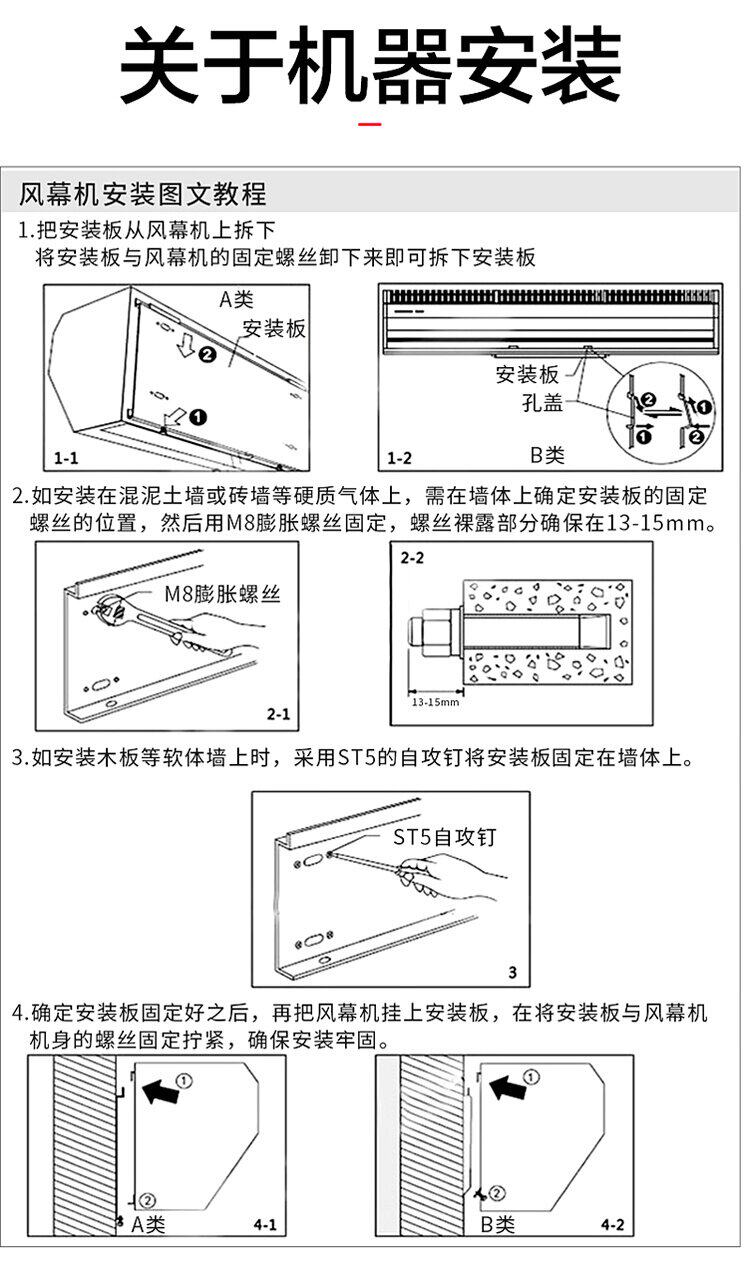 关于机器安装

风幕机安装图文教程

1.把安装板从风幕机上拆下
将安装板与风幕机的固定螺丝卸下来即可拆下安装板

A类
安装板
❷
❶
1-1

安装板
孔盖
❷
❶
❶
❷
1-2
B类

2.如安装在混泥土墙或砖墙等硬质气体上，需在墙体上确定安装板的固定螺丝的位置，然后用M8膨胀螺丝固定，螺丝裸露部分确保在13-15mm。

M8膨胀螺丝
2-1

2-2
13-15mm

3.如安装木板等软体墙上时，采用ST5的自攻钉将安装板固定在墙体上。

ST5自攻钉
3

4.确定安装板固定好之后，再把风幕机挂上安装板，在将安装板与风幕机机身的螺丝固定拧紧，确保安装牢固。

①
②
A类
4-1

①
②
B类
4-2