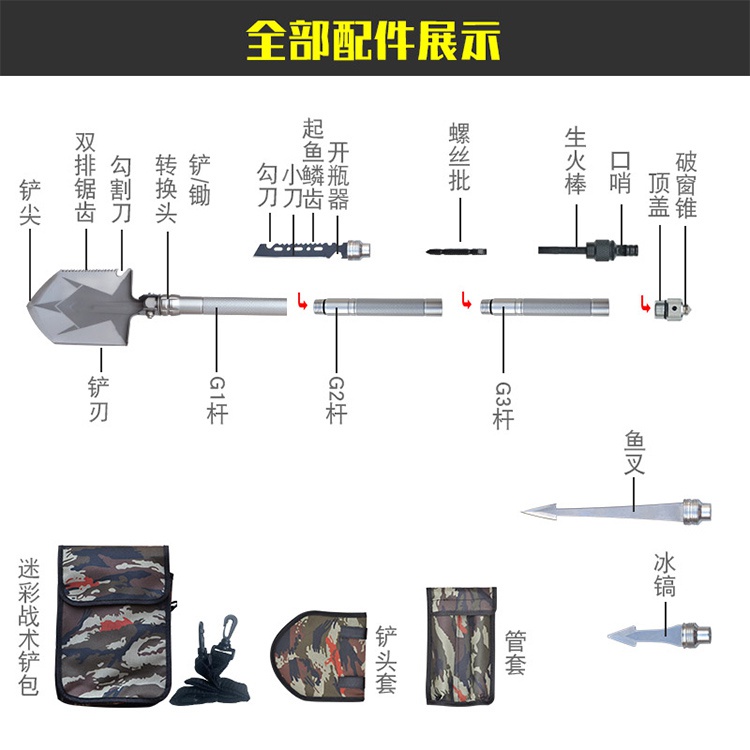 全部配件展示

铲尖
双排锯齿
勾割刀
转换头
铲/锄
勾刀
小刀
起鱼鳞齿
开瓶器
螺丝批
生火棒
口哨
顶盖
破窗锥

铲刃
G1杆
G2杆
G3杆

鱼叉
冰镐

迷彩战术铲包
铲头套
管套