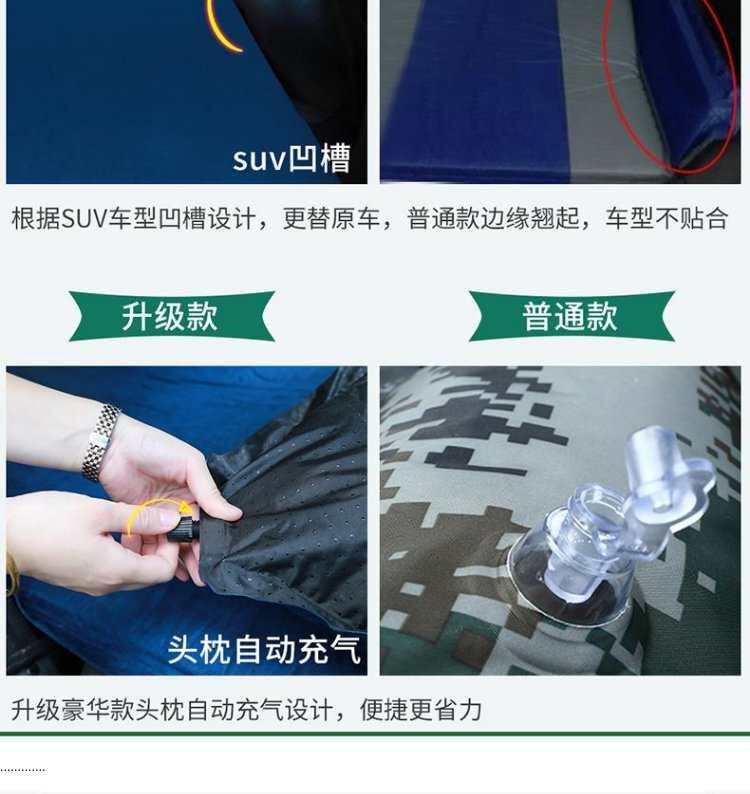 suv凹槽

根据SUV车型凹槽设计，更替原车，普通款边缘翘起，车型不贴合

升级款

普通款

头枕自动充气

升级豪华款头枕自动充气设计，便捷更省力