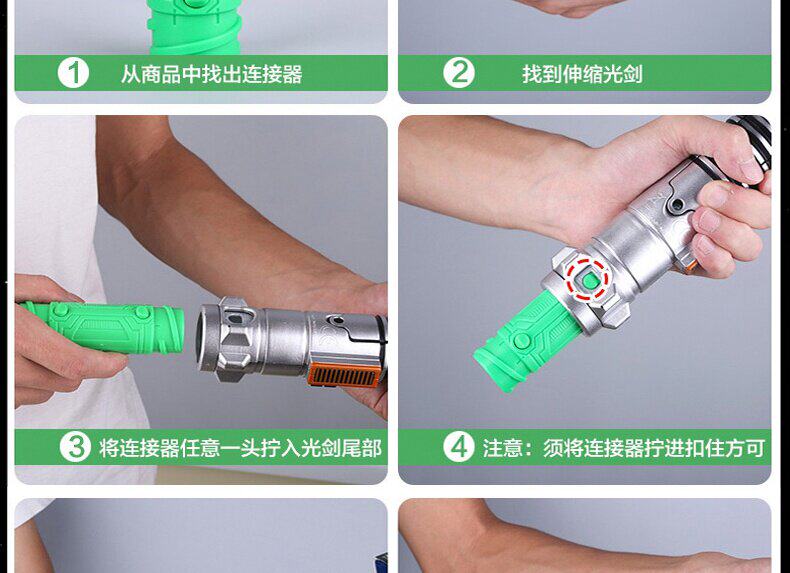 1 从商品中找出连接器

2 找到伸缩光剑

3 将连接器任意一头拧入光剑尾部

4 注意：须将连接器拧进扣住方可