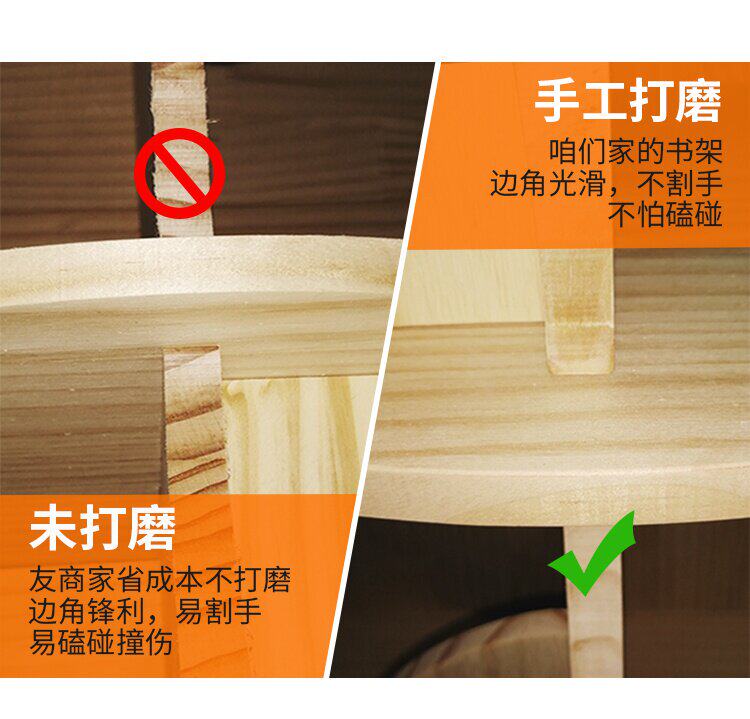 手工打磨

咱们家的书架
边角光滑，不割手
不怕磕碰

未打磨

友商家省成本不打磨
边角锋利，易割手
易磕碰撞伤