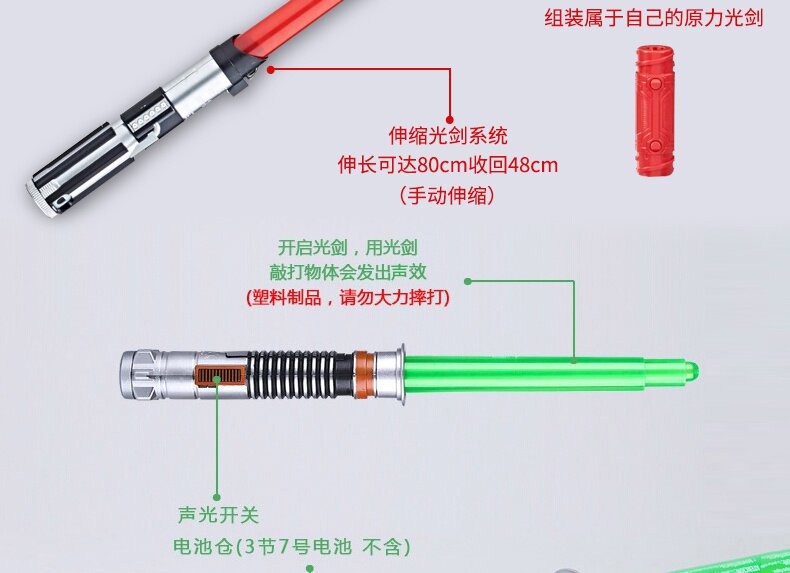 组装属于自己的原力光剑

伸缩光剑系统
伸长可达80cm收回48cm
（手动伸缩）

开启光剑，用光剑
敲打物体会发出声效
(塑料制品，请勿大力摔打)

声光开关

电池仓(3节7号电池 不含)