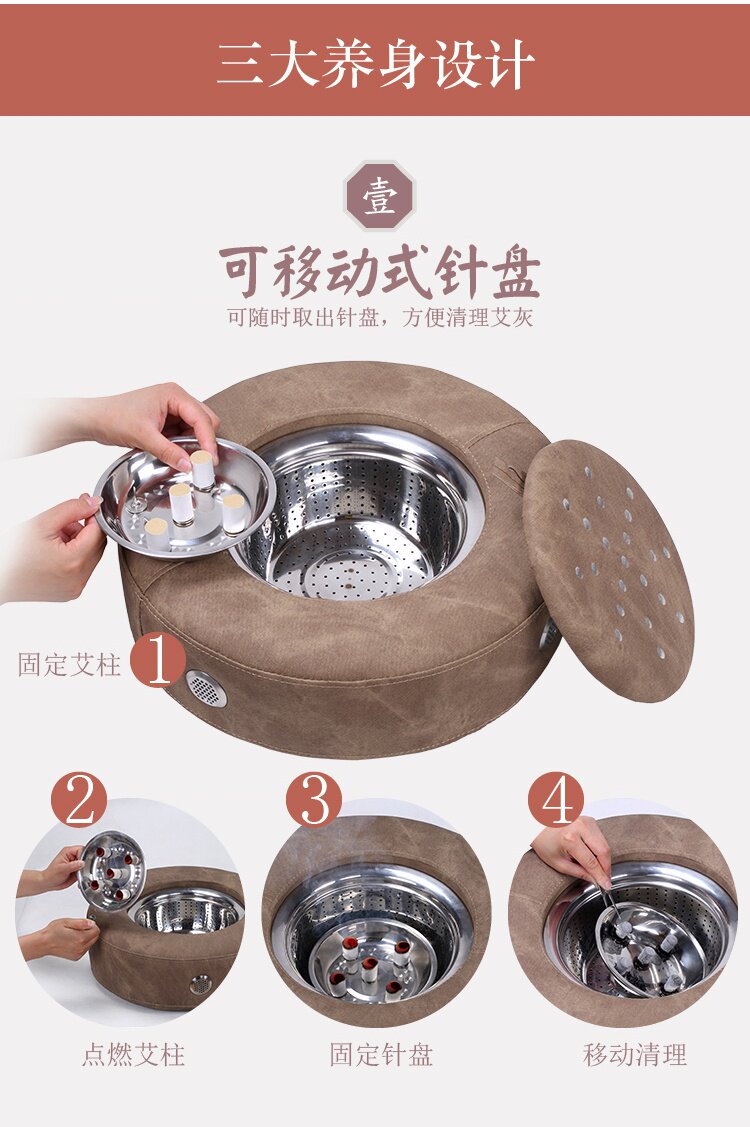 三大养身设计

壹

可移动式针盘

可随时取出针盘，方便清理艾灰

固定艾柱 1

2

3

4

点燃艾柱

固定针盘

移动清理