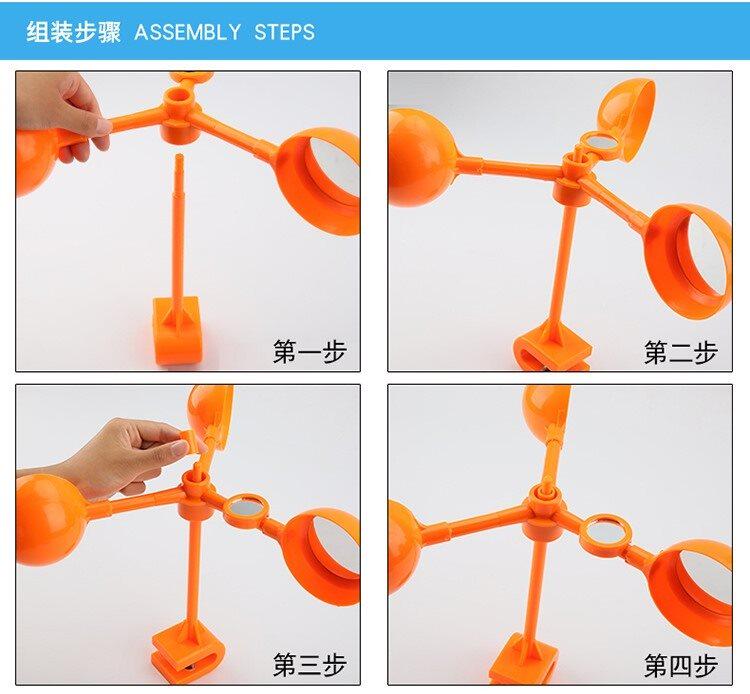 组装步骤 ASSEMBLY STEPS

第一步

第二步

第三步

第四步