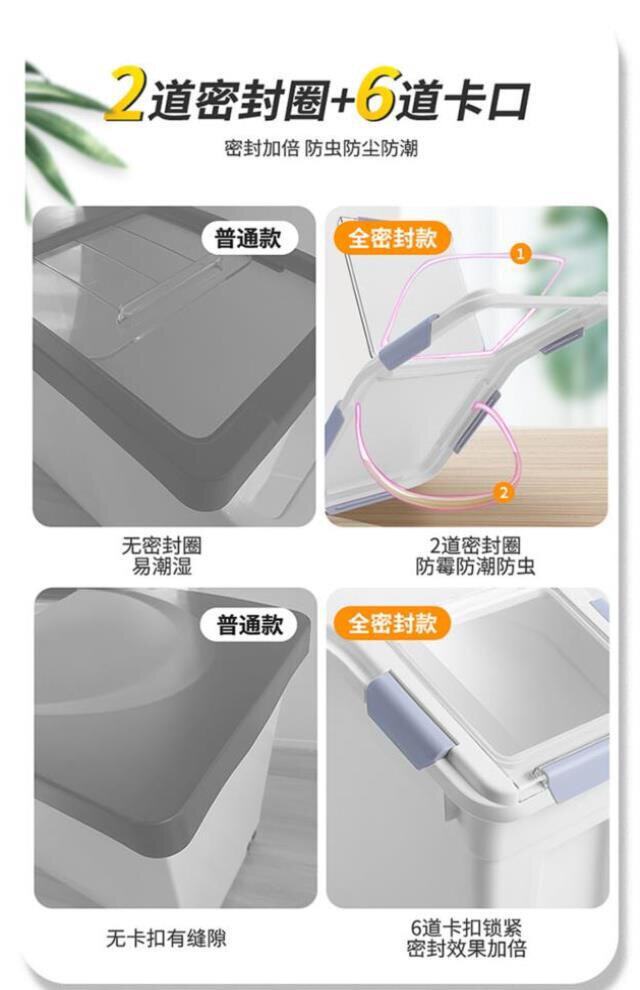 2道密封圈+6道卡口

密封加倍 防虫防尘防潮

普通款

全密封款

1

2

无密封圈
易潮湿

2道密封圈
防霉防潮防虫

普通款

全密封款

无卡扣有缝隙

6道卡扣锁紧
密封效果加倍