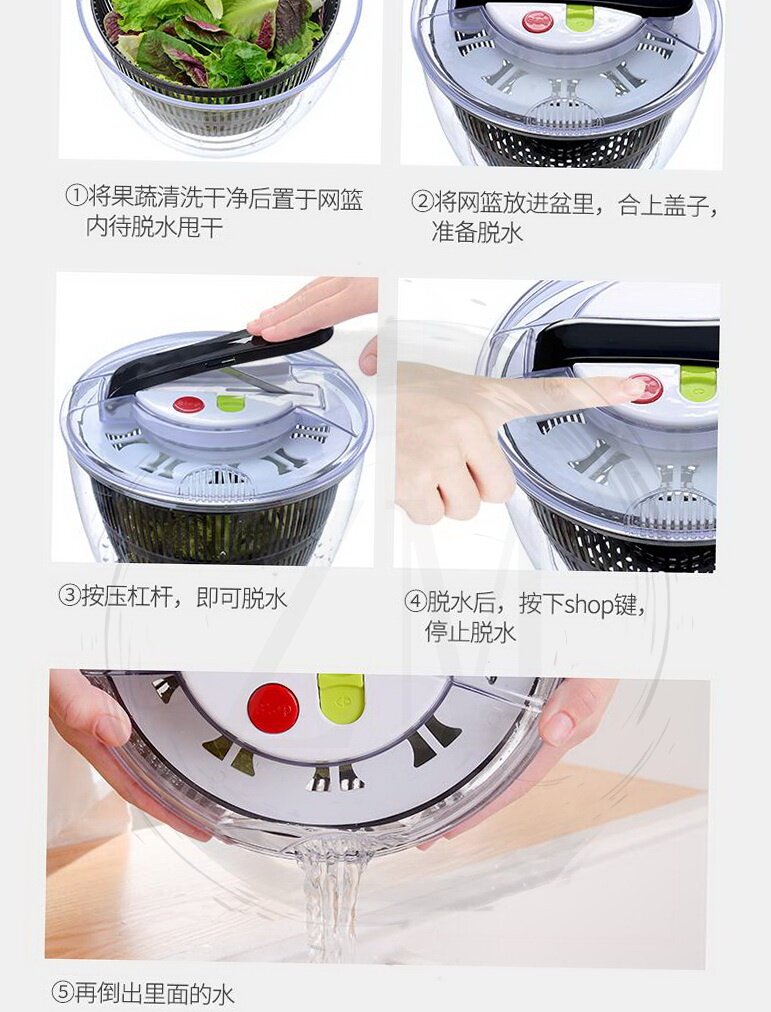 ①将果蔬清洗干净后置于网篮内待脱水甩干

②将网篮放进盆里，合上盖子，准备脱水

③按压杠杆，即可脱水

④脱水后，按下shop键，停止脱水

Stop

⑤再倒出里面的水