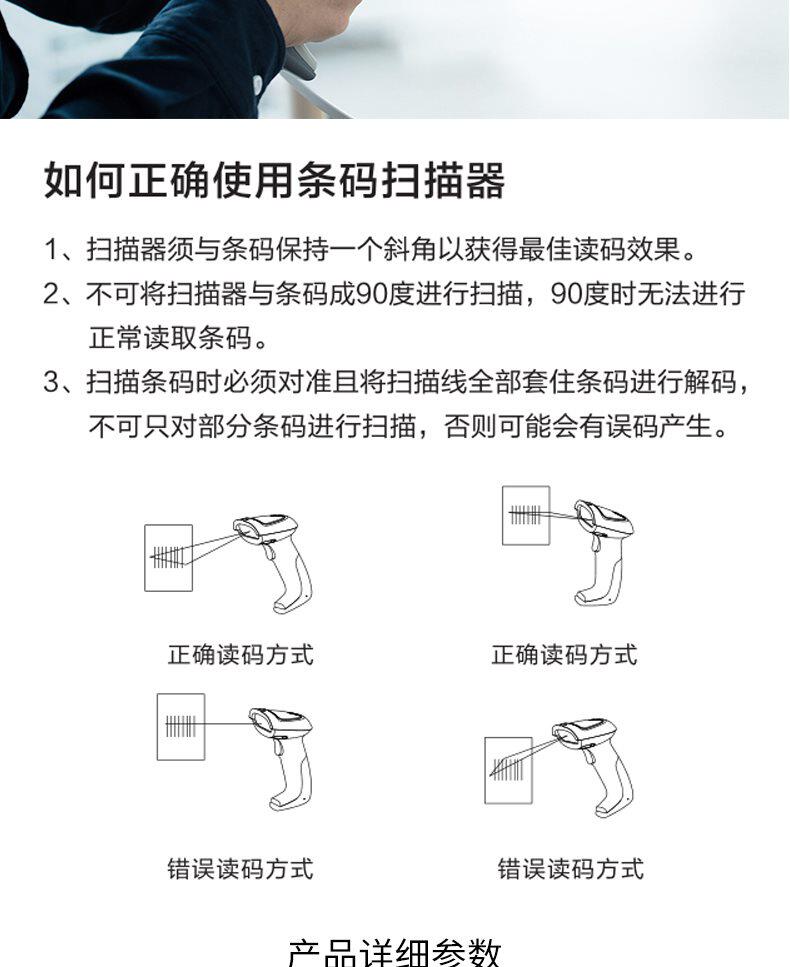 如何正确使用条码扫描器

1、扫描器须与条码保持一个斜角以获得最佳读码效果。

2、不可将扫描器与条码成90度进行扫描，90度时无法进行正常读取条码。

3、扫描条码时必须对准且将扫描线全部套住条码进行解码，不可只对部分条码进行扫描，否则可能会有误码产生。

正确读码方式

正确读码方式

错误读码方式

错误读码方式

产品详细参数