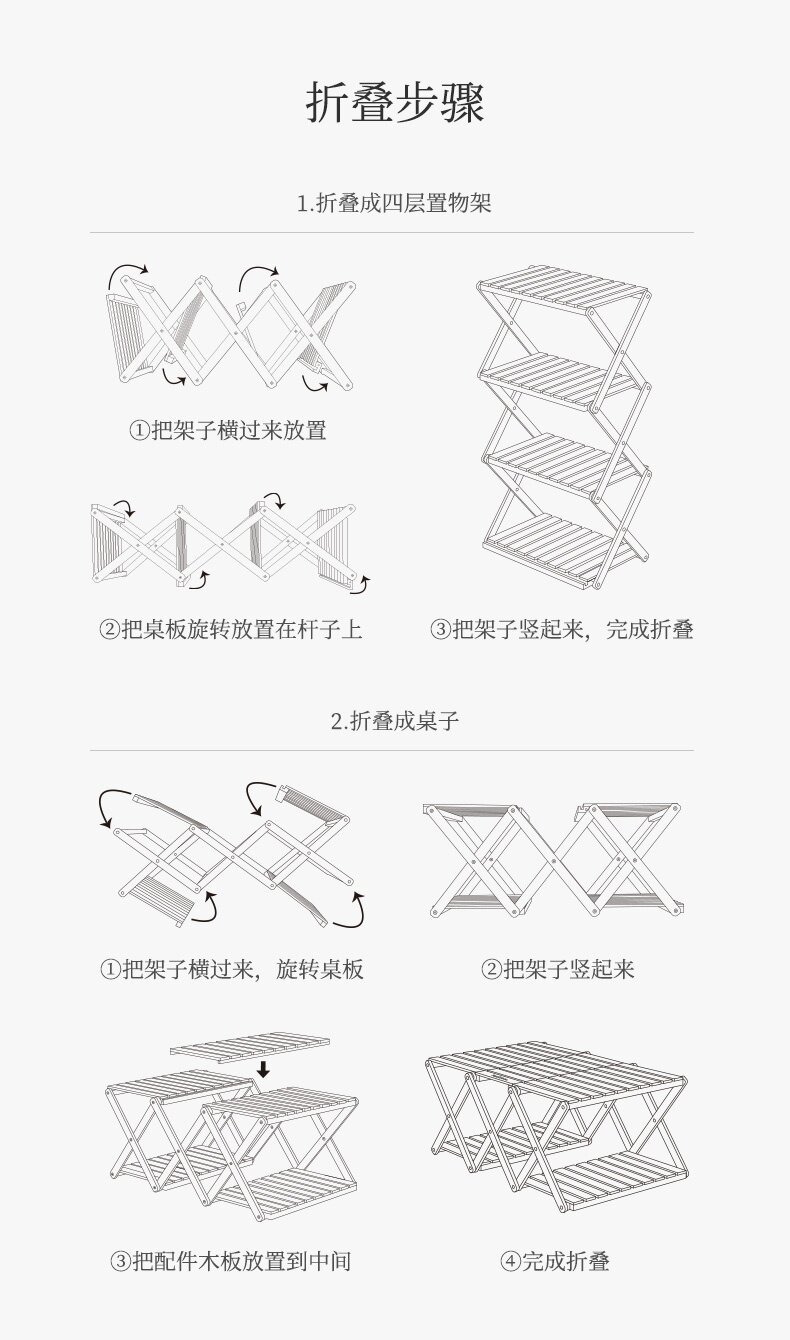 折叠步骤

1.折叠成四层置物架

①把架子横过来放置

②把桌板旋转放置在杆子上

③把架子竖起来，完成折叠

2.折叠成桌子

①把架子横过来，旋转桌板

②把架子竖起来

③把配件木板放置到中间

④完成折叠