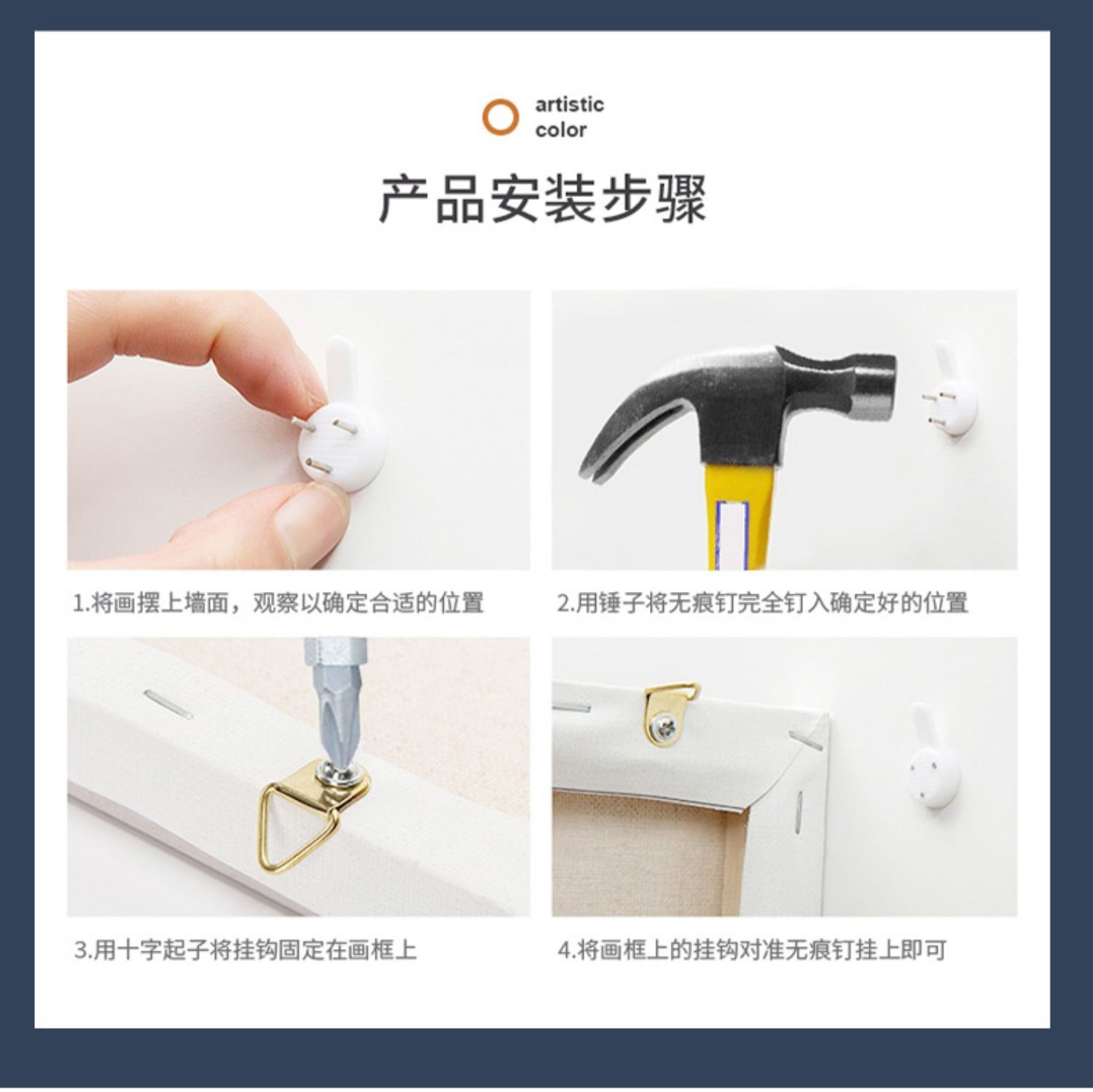 artistic color

产品安装步骤

1.将画摆上墙面，观察以确定合适的位置

2.用锤子将无痕钉完全钉入确定好的位置

3.用十字起子将挂钩固定在画框上

4.将画框上的挂钩对准无痕钉挂上即可