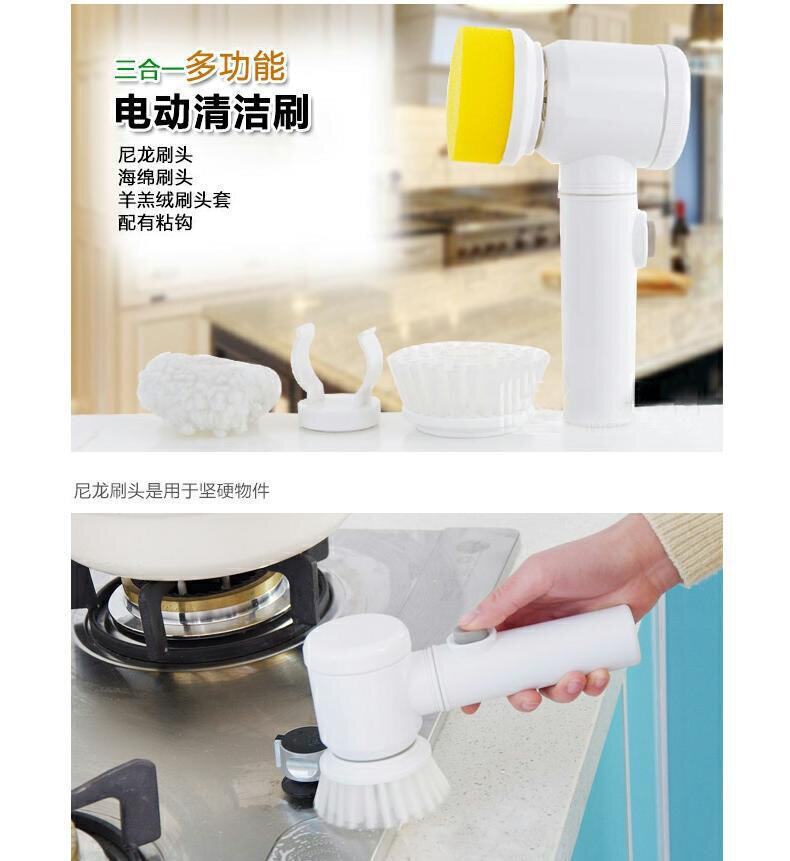 三合一多功能
电动清洁刷

尼龙刷头
海绵刷头
羊羔绒刷头套
配有粘钩

尼龙刷头是用于坚硬物件