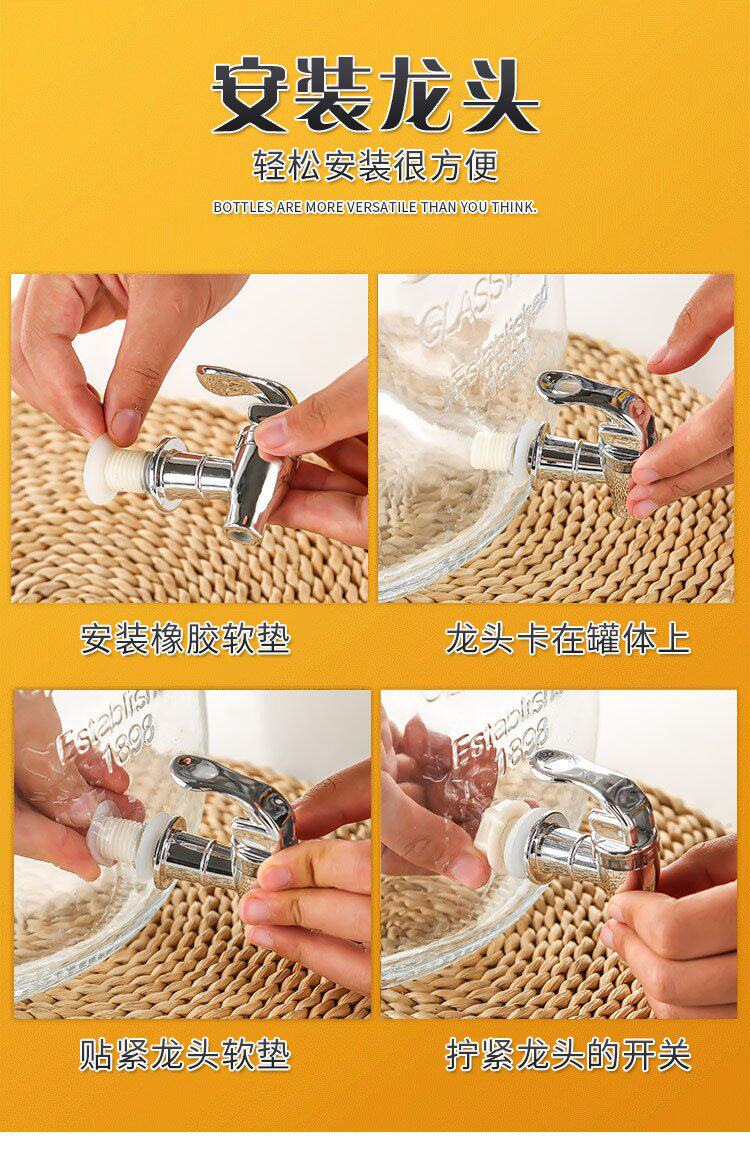 安装龙头

轻松安装很方便

BOTTLES ARE MORE VERSATILE THAN YOU THINK.

GLASS
Established
1898

安装橡胶软垫

龙头卡在罐体上

Established
1898

Established
1898

贴紧龙头软垫

拧紧龙头的开关