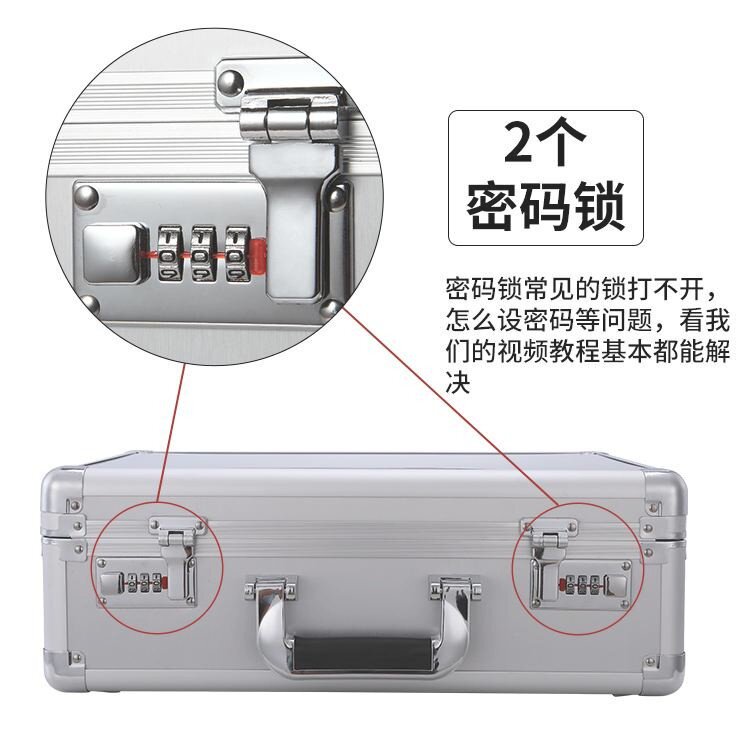 2个
密码锁

密码锁常见的锁打不开，怎么设密码等问题，看我们的视频教程基本都能解决