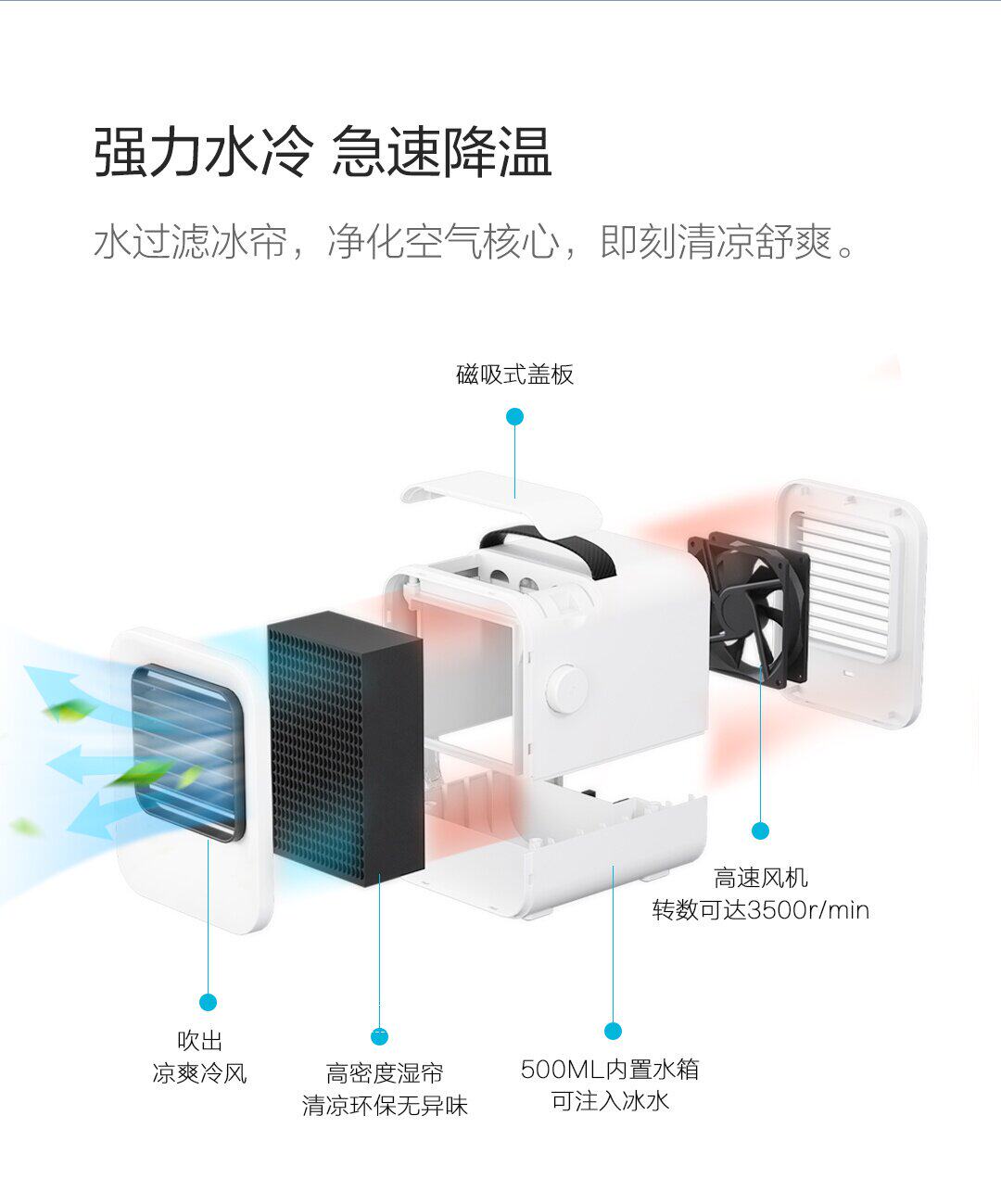 强力水冷 急速降温

水过滤冰帘，净化空气核心，即刻清凉舒爽。

磁吸式盖板

高速风机
转数可达3500r/min

吹出
凉爽冷风

高密度湿帘
清凉环保无异味

500ML内置水箱
可注入冰水