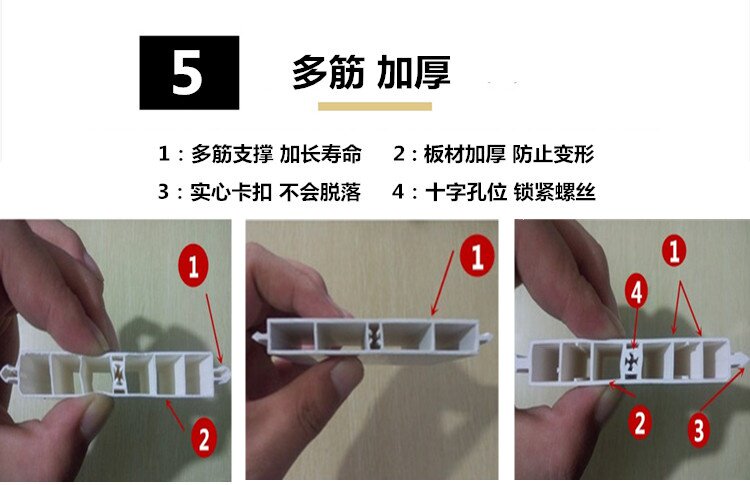 5 多筋 加厚

1：多筋支撑 加长寿命　2：板材加厚 防止变形

3：实心卡扣 不会脱落　4：十字孔位 锁紧螺丝

1

2

1

1

4

2

3