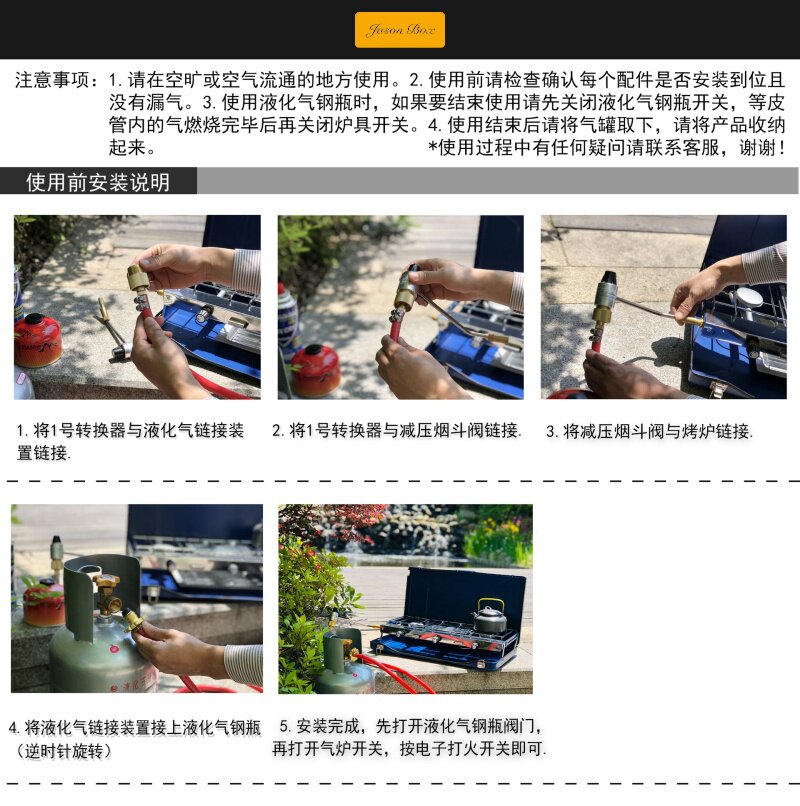 Jason Box

注意事项：1. 请在空旷或空气流通的地方使用。2. 使用前请检查确认每个配件是否安装到位且没有漏气。3. 使用液化气钢瓶时，如果要结束使用请先关闭液化气钢瓶开关，等皮管内的气燃烧完毕后再关闭炉具开关。4. 使用结束后请将气罐取下，请将产品收纳起来。 *使用过程中有任何疑问请联系客服，谢谢！

使用前安装说明

1. 将1号转换器与液化气链接装置链接.

2. 将1号转换器与减压烟斗阀链接.

3. 将减压烟斗阀与烤炉链接.

4. 将液化气链接装置接上液化气钢瓶（逆时针旋转）

5. 安装完成，先打开液化气钢瓶阀门，再打开气炉开关，按电子打火开关即可.