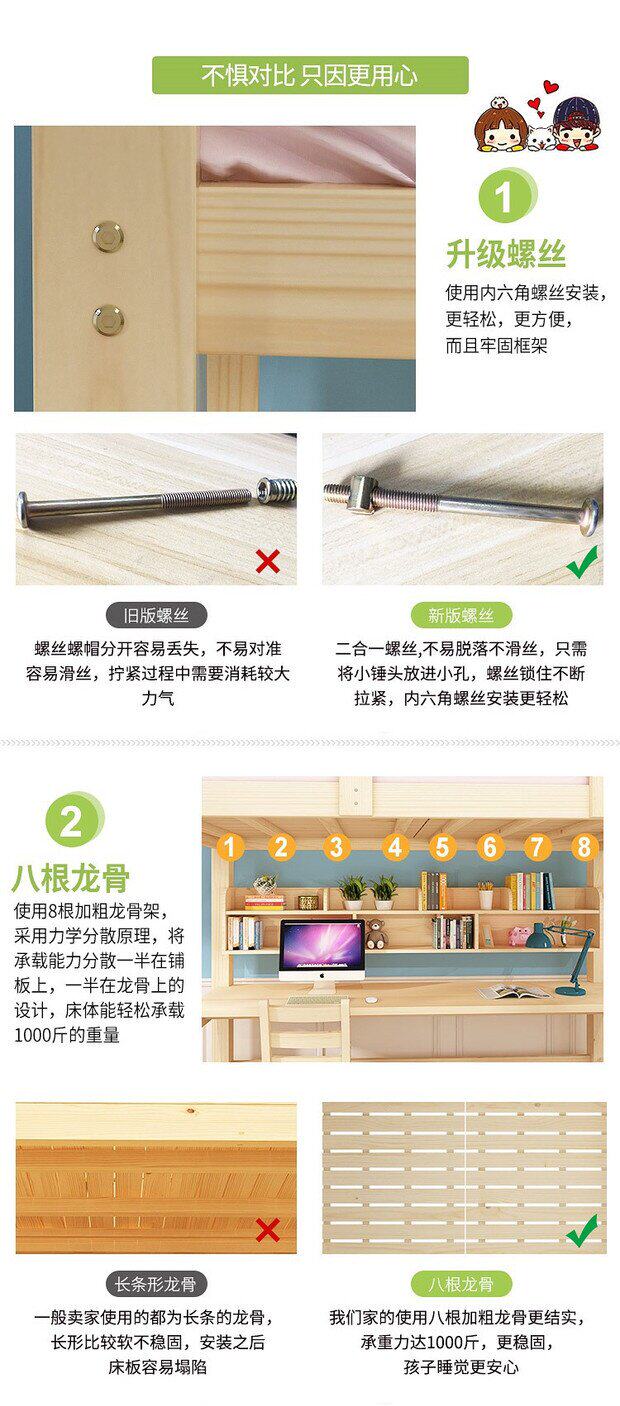 不惧对比 只因更用心

1

升级螺丝

使用内六角螺丝安装，更轻松，更方便，而且牢固框架

旧版螺丝

螺丝螺帽分开容易丢失，不易对准容易滑丝，拧紧过程中需要消耗较大力气

新版螺丝

二合一螺丝,不易脱落不滑丝，只需将小锤头放进小孔，螺丝锁住不断拉紧，内六角螺丝安装更轻松

2

八根龙骨

使用8根加粗龙骨架，采用力学分散原理，将承载能力分散一半在铺板上，一半在龙骨上的设计，床体能轻松承载1000斤的重量

1 2 3 4 5 6 7 8

长条形龙骨

一般卖家使用的都为长条的龙骨，长形比较软不稳固，安装之后床板容易塌陷

八根龙骨

我们家的使用八根加粗龙骨更结实，承重力达1000斤，更稳固，孩子睡觉更安心