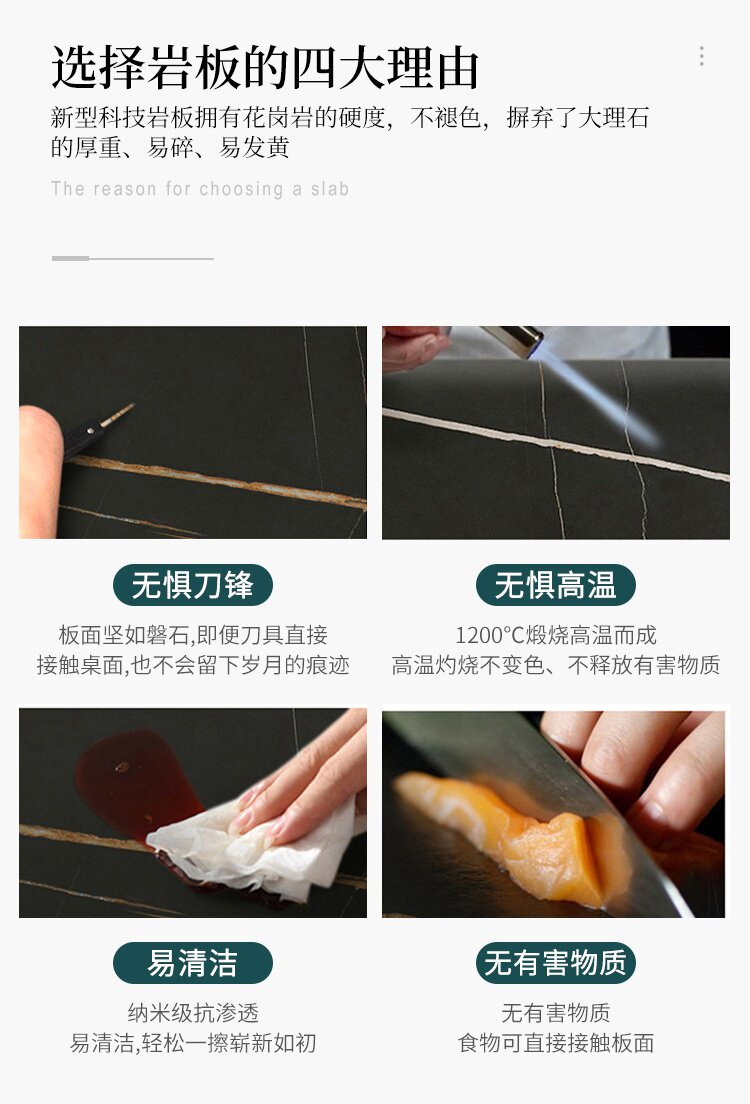 选择岩板的四大理由

新型科技岩板拥有花岗岩的硬度，不褪色，摒弃了大理石的厚重、易碎、易发黄

The reason for choosing a slab

无惧刀锋

板面坚如磐石,即便刀具直接接触桌面,也不会留下岁月的痕迹

无惧高温

1200°C煅烧高温而成
高温灼烧不变色、不释放有害物质

易清洁

纳米级抗渗透
易清洁,轻松一擦崭新如初

无有害物质

无有害物质
食物可直接接触板面