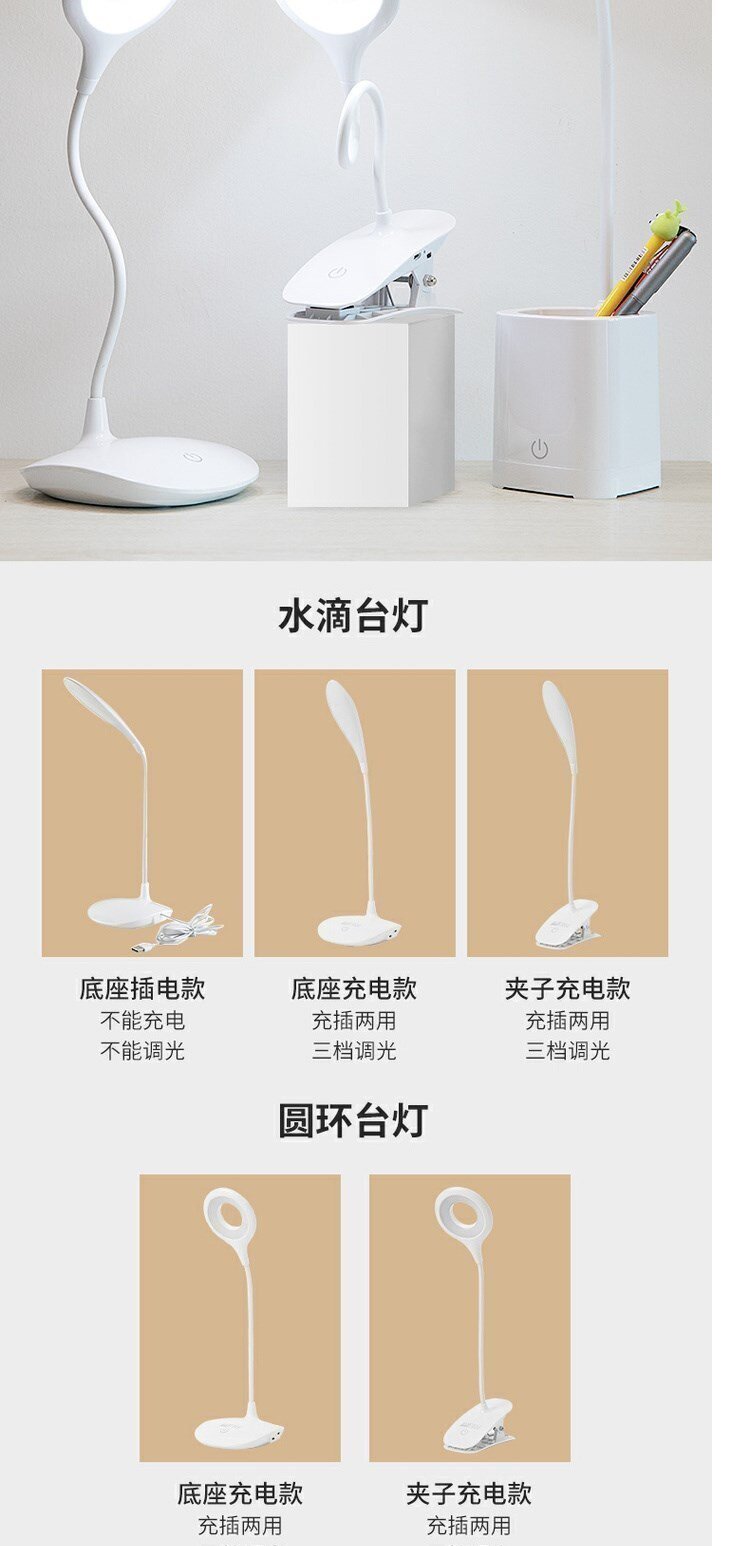 水滴台灯

底座插电款
不能充电
不能调光

底座充电款
充插两用
三档调光

夹子充电款
充插两用
三档调光

圆环台灯

底座充电款
充插两用

夹子充电款
充插两用