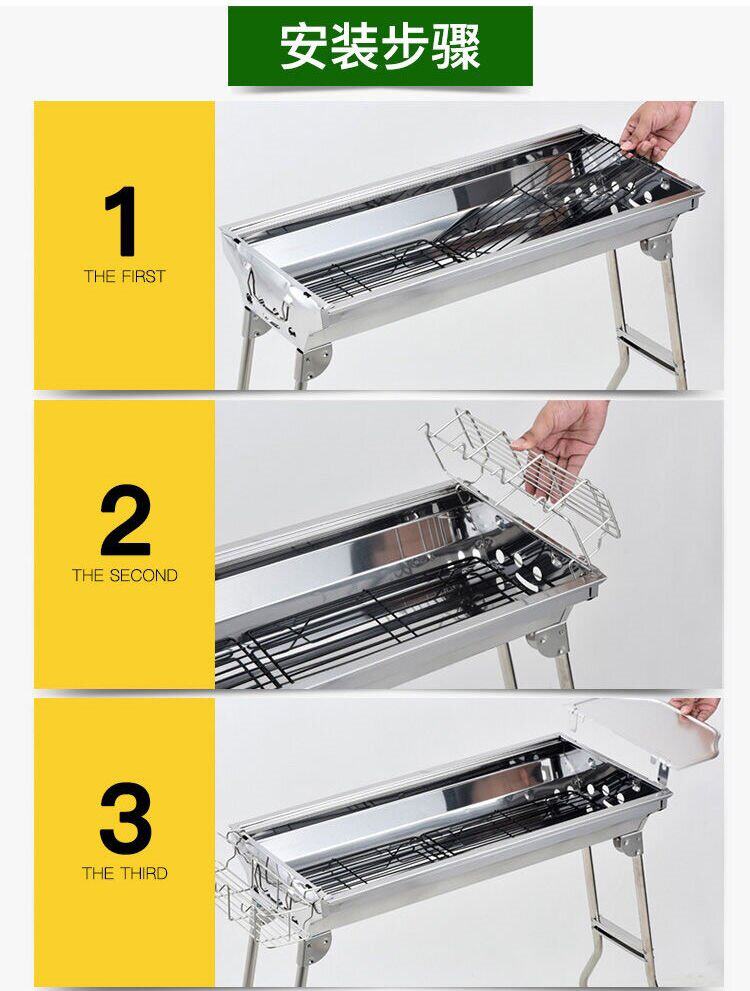 安装步骤

1
THE FIRST

2
THE SECOND

3
THE THIRD