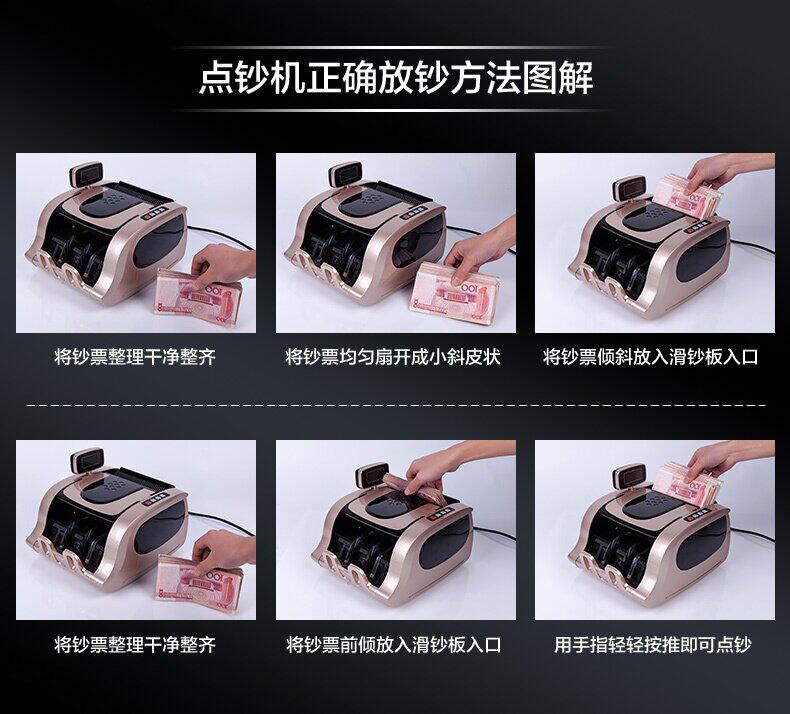 点钞机正确放钞方法图解

将钞票整理干净整齐

将钞票均匀扇开成小斜皮状

将钞票倾斜放入滑钞板入口

将钞票整理干净整齐

将钞票前倾放入滑钞板入口

用手指轻轻按推即可点钞