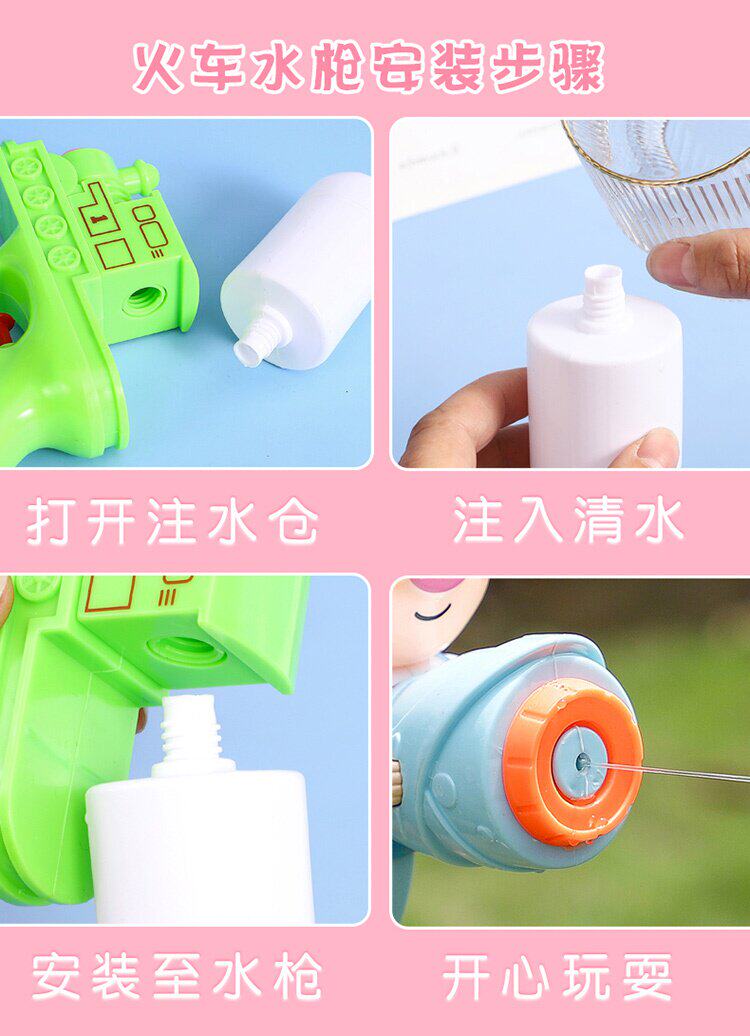 火车水枪安装步骤

打开注水仓

注入清水

安装至水枪

开心玩耍