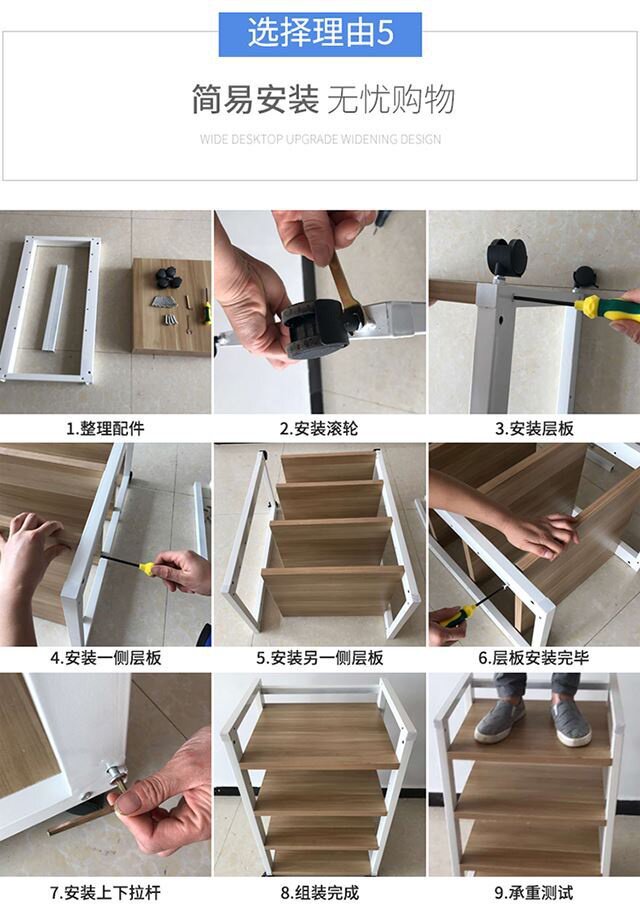 选择理由5

简易安装 无忧购物

WIDE DESKTOP UPGRADE WIDENING DESIGN

1.整理配件

2.安装滚轮

3.安装层板

4.安装一侧层板

5.安装另一侧层板

6.层板安装完毕

7.安装上下拉杆

8.组装完成

9.承重测试