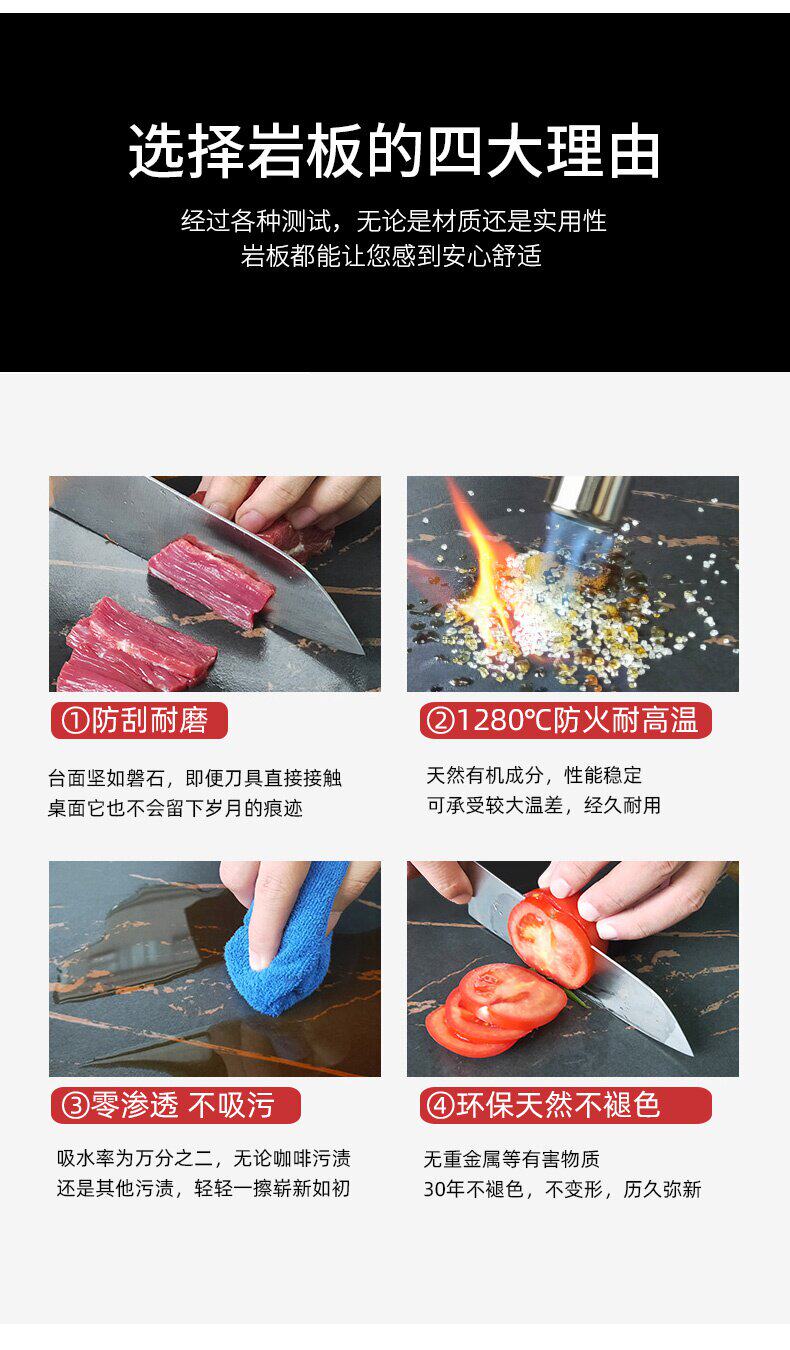 选择岩板的四大理由

经过各种测试，无论是材质还是实用性
岩板都能让您感到安心舒适

①防刮耐磨

台面坚如磐石，即便刀具直接接触
桌面它也不会留下岁月的痕迹

②1280℃防火耐高温

天然有机成分，性能稳定
可承受较大温差，经久耐用

③零渗透 不吸污

吸水率为万分之二，无论咖啡污渍
还是其他污渍，轻轻一擦崭新如初

④环保天然不褪色

无重金属等有害物质
30年不褪色，不变形，历久弥新