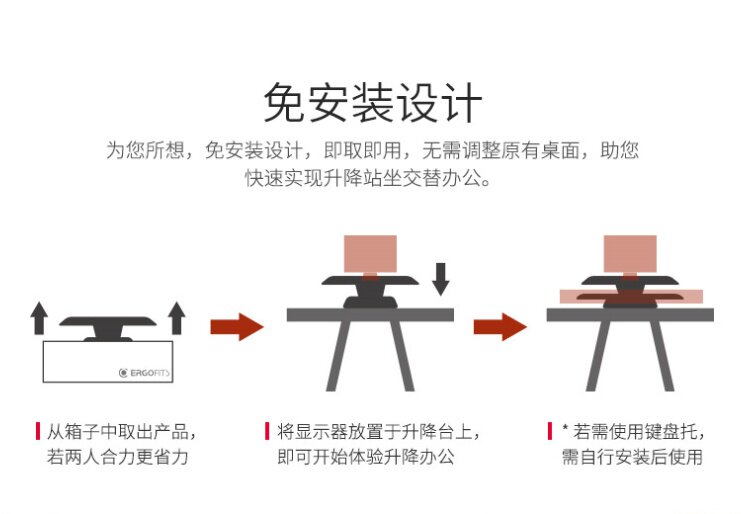 免安装设计

为您所想，免安装设计，即取即用，无需调整原有桌面，助您快速实现升降站坐交替办公。

ERGOFITS

从箱子中取出产品，若两人合力更省力

将显示器放置于升降台上，即可开始体验升降办公

* 若需使用键盘托，需自行安装后使用