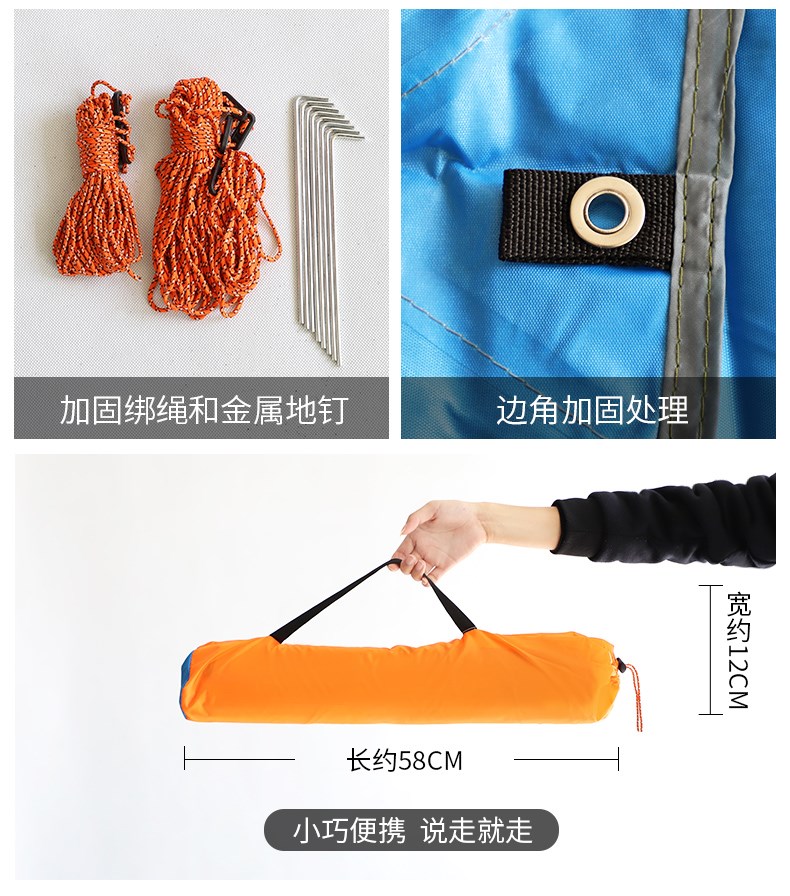 加固绑绳和金属地钉

边角加固处理

宽约12CM

长约58CM

小巧便携 说走就走