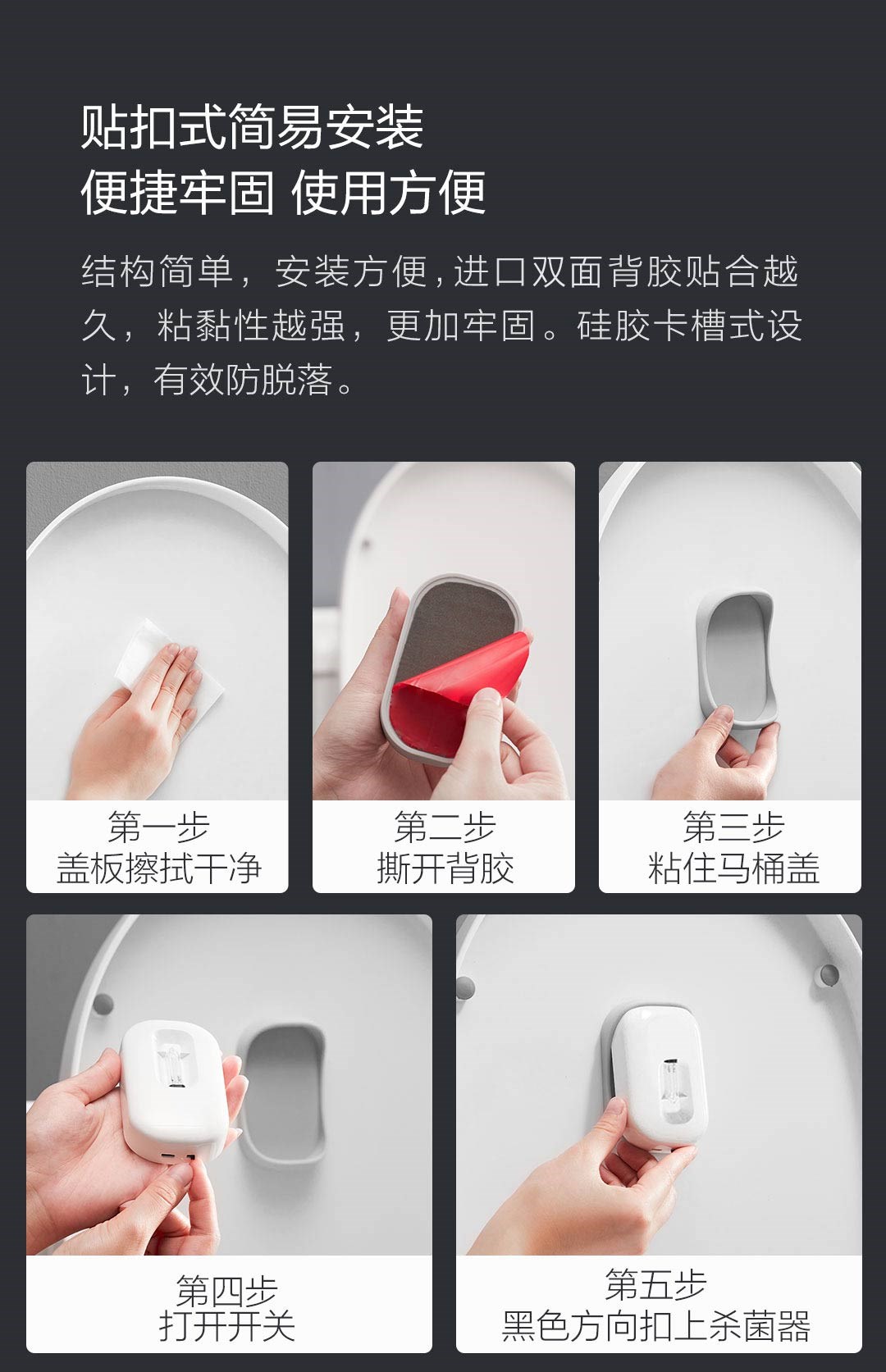 贴扣式简易安装
便捷牢固 使用方便

结构简单，安装方便，进口双面背胶贴合越久，粘黏性越强，更加牢固。硅胶卡槽式设计，有效防脱落。

第一步
盖板擦拭干净

第二步
撕开背胶

第三步
粘住马桶盖

第四步
打开开关

第五步
黑色方向扣上杀菌器