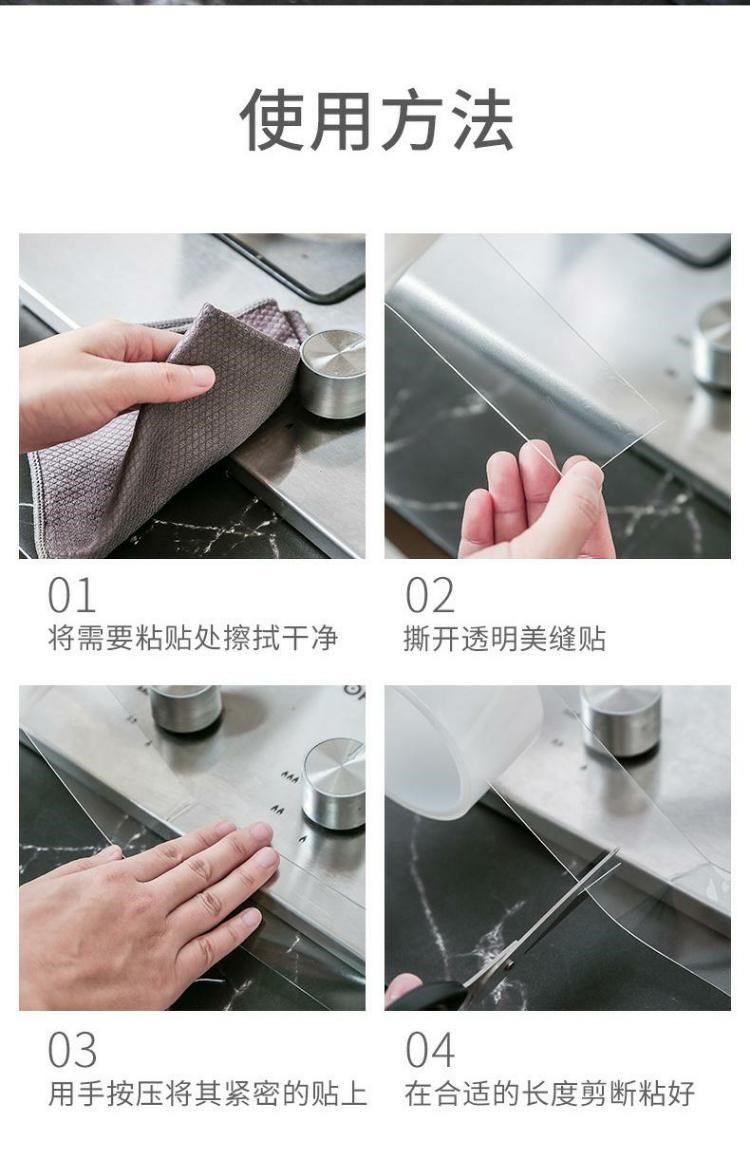 使用方法

01
将需要粘贴处擦拭干净

02
撕开透明美缝贴

03
用手按压将其紧密的贴上

04
在合适的长度剪断粘好