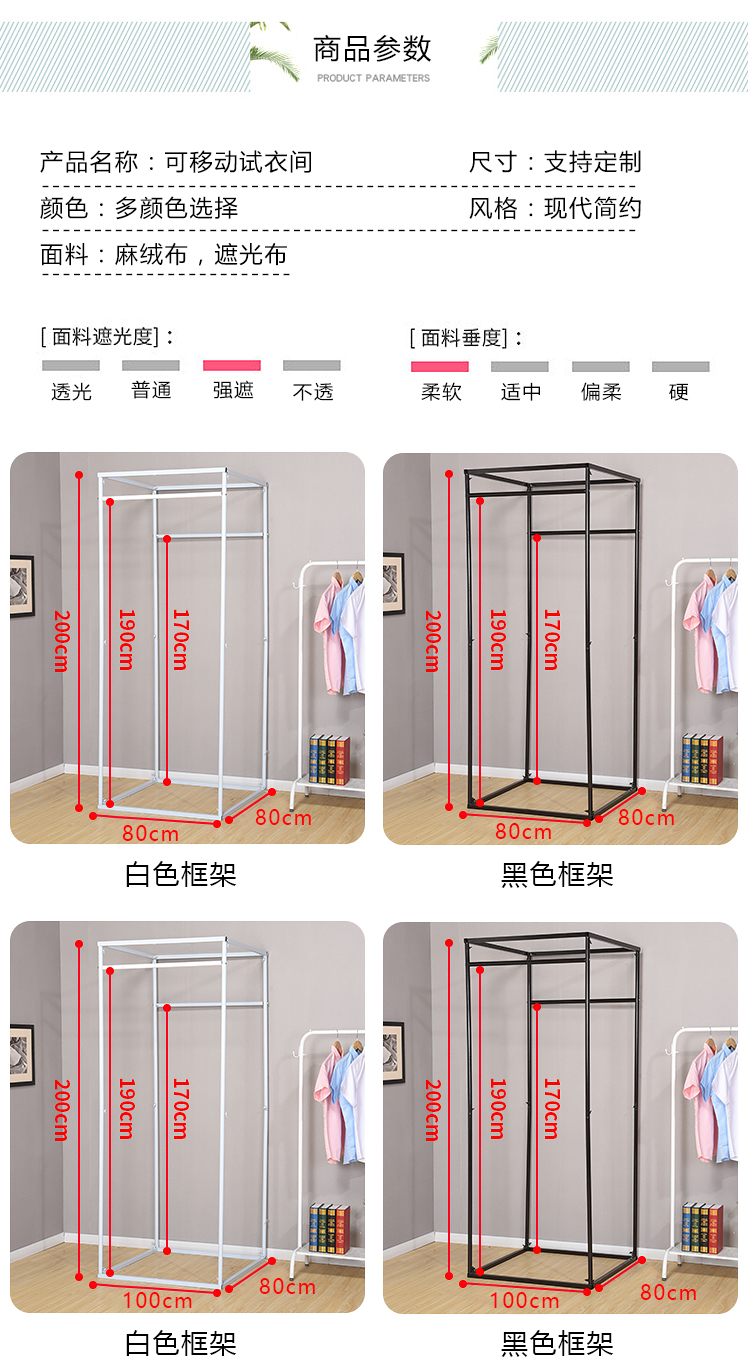 商品参数
PRODUCT PARAMETERS

产品名称：可移动试衣间　　尺寸：支持定制

颜色：多颜色选择　　风格：现代简约

面料：麻绒布，遮光布

[ 面料遮光度]：
透光　普通　强遮　不透

[ 面料垂度]：
柔软　适中　偏柔　硬

200cm
190cm
170cm
80cm
80cm
白色框架

200cm
190cm
170cm
80cm
80cm
黑色框架

200cm
190cm
170cm
100cm
80cm
白色框架

200cm
190cm
170cm
100cm
80cm
黑色框架