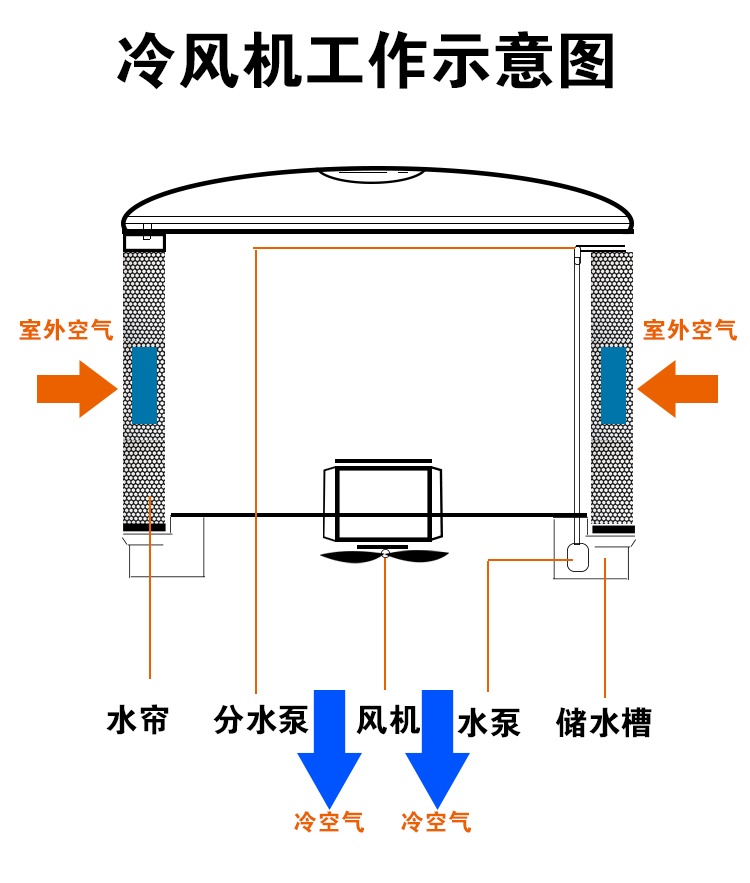 冷风机工作示意图

室外空气

室外空气

水帘

分水泵

风机

水泵

储水槽

冷空气

冷空气