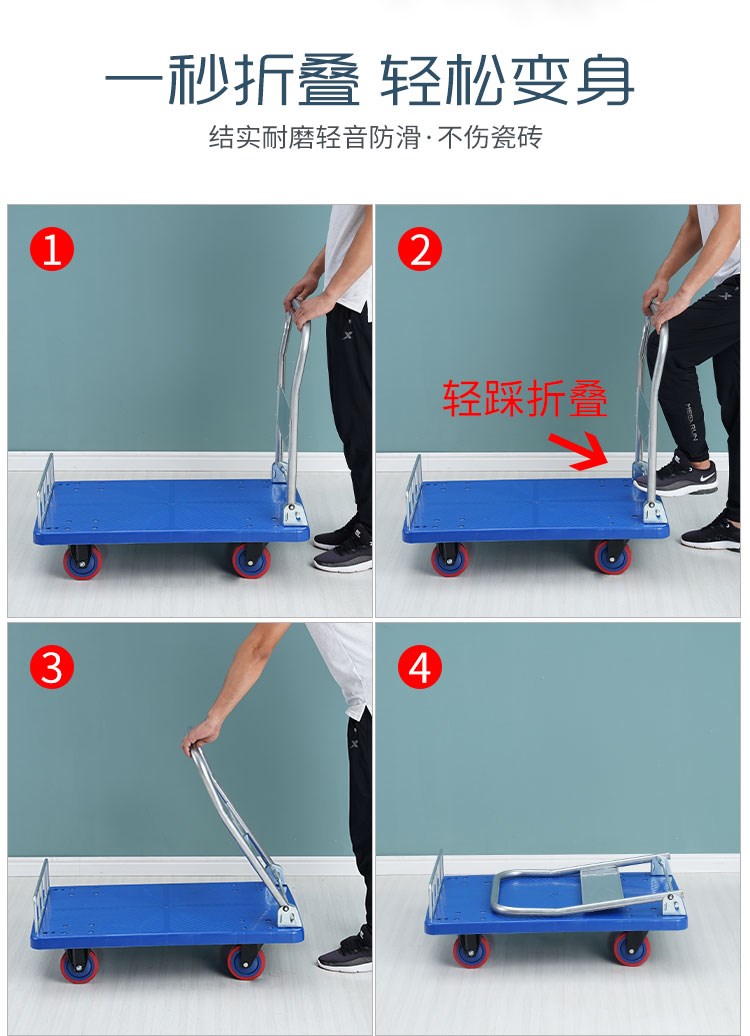 一秒折叠 轻松变身

结实耐磨轻音防滑·不伤瓷砖

1

2

轻踩折叠

3

4