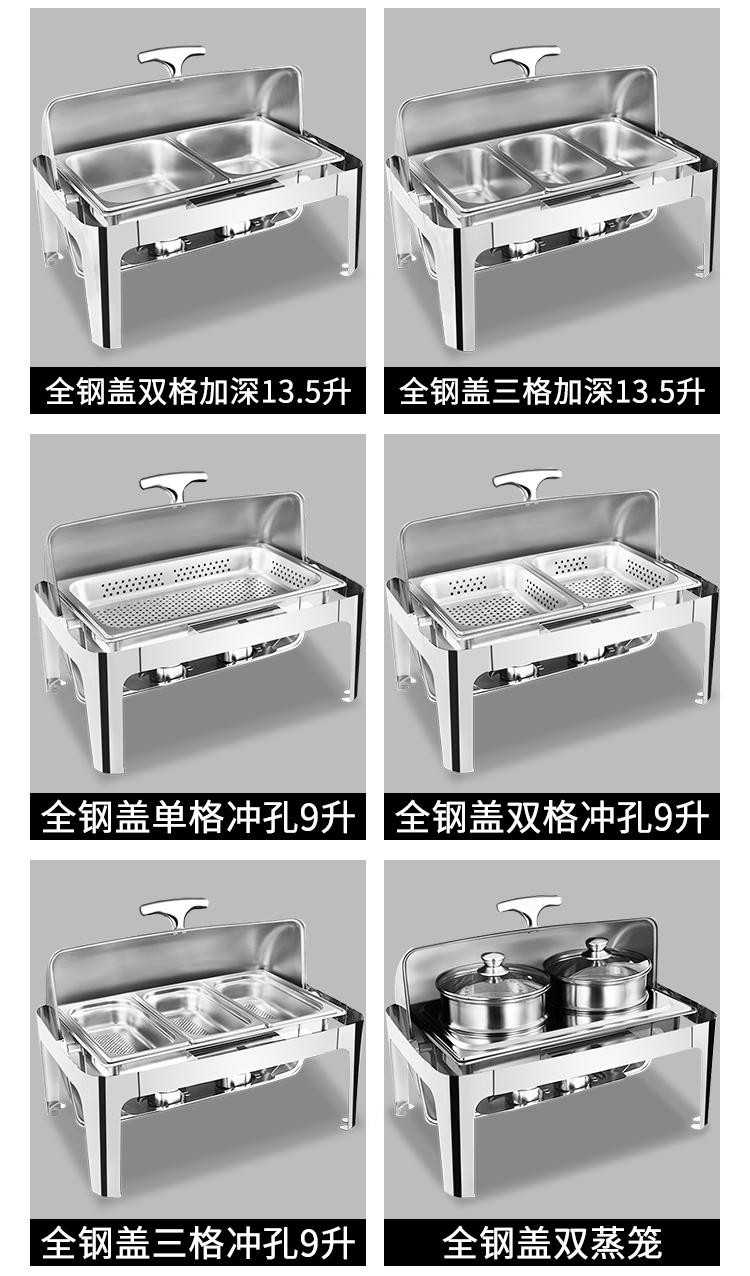 全钢盖双格加深13.5升

全钢盖三格加深13.5升

全钢盖单格冲孔9升

全钢盖双格冲孔9升

全钢盖三格冲孔9升

全钢盖双蒸笼