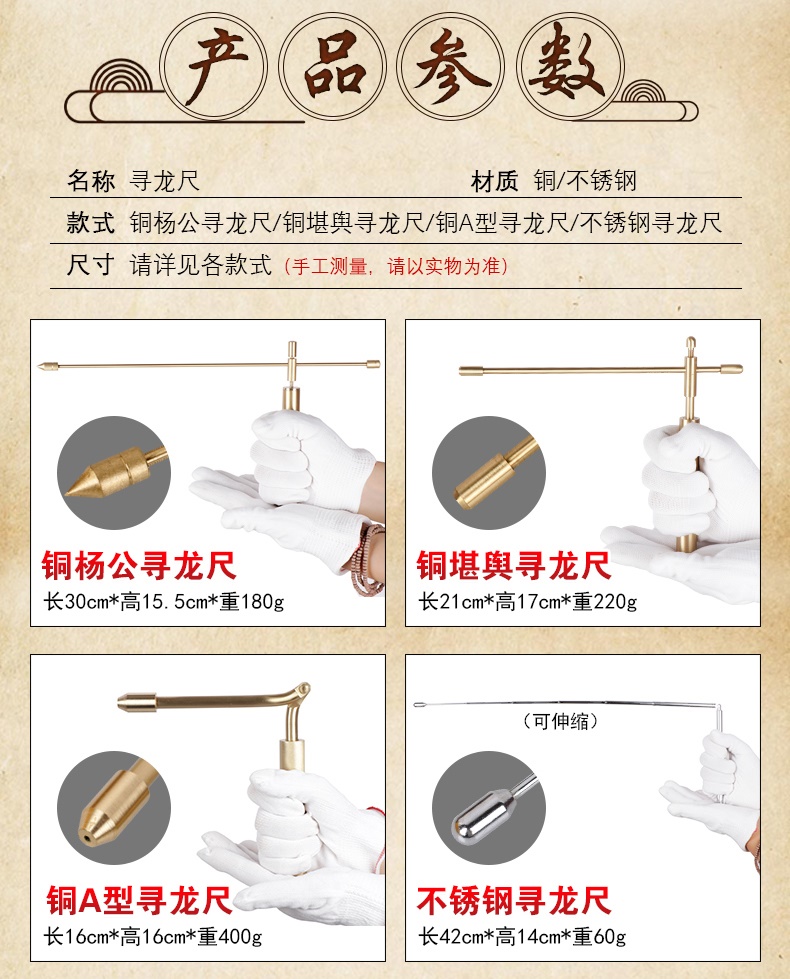 产品参数

名称 寻龙尺 材质 铜/不锈钢

款式 铜杨公寻龙尺/铜堪舆寻龙尺/铜A型寻龙尺/不锈钢寻龙尺

尺寸 请详见各款式（手工测量，请以实物为准）

铜杨公寻龙尺
长30cm*高15.5cm*重180g

铜堪舆寻龙尺
长21cm*高17cm*重220g

铜A型寻龙尺
长16cm*高16cm*重400g

（可伸缩）
不锈钢寻龙尺
长42cm*高14cm*重60g