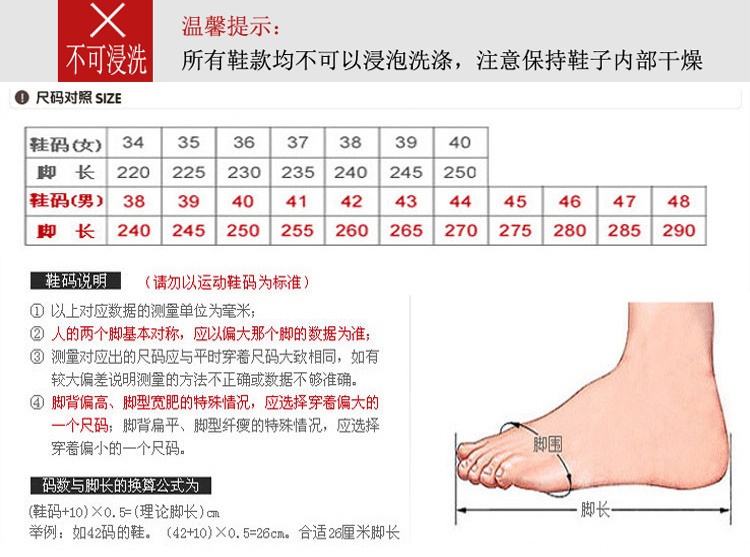 不可浸洗

温馨提示:
所有鞋款均不可以浸泡洗涤，注意保持鞋子内部干燥

尺码对照 SIZE

| 鞋码(女) | 34 | 35 | 36 | 37 | 38 | 39 | 40 | | | | |
|---|---|---|---|---|---|---|---|---|---|---|---|
| 脚 长 | 220 | 225 | 230 | 235 | 240 | 245 | 250 | | | | |
| 鞋码(男) | 38 | 39 | 40 | 41 | 42 | 43 | 44 | 45 | 46 | 47 | 48 |
| 脚 长 | 240 | 245 | 250 | 255 | 260 | 265 | 270 | 275 | 280 | 285 | 290 |

鞋码说明 （请勿以运动鞋码为标准）

① 以上对应数据的测量单位为毫米;
② 人的两个脚基本对称，应以偏大那个脚的数据为准;
③ 测量对应出的尺码应与平时穿着尺码大致相同，如有较大偏差说明测量的方法不正确或数据不够准确。
④ 脚背偏高、脚型宽肥的特殊情况，应选择穿着偏大的一个尺码；脚背扁平、脚型纤瘦的特殊情况，应选择穿着偏小的一个尺码。

码数与脚长的换算公式为
(鞋码+10)×0.5=(理论脚长)cm
举例：如42码的鞋。(42+10)×0.5=26cm。合适26厘米脚长

脚围
脚长