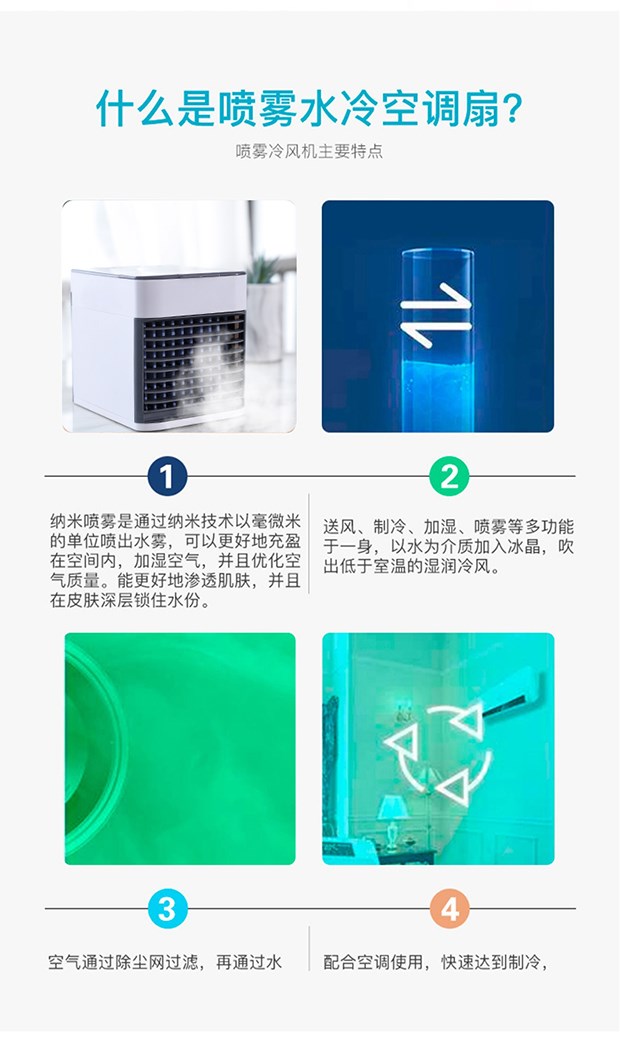 什么是喷雾水冷空调扇?

喷雾冷风机主要特点

1

纳米喷雾是通过纳米技术以毫微米的单位喷出水雾，可以更好地充盈在空间内，加湿空气，并且优化空气质量。能更好地渗透肌肤，并且在皮肤深层锁住水份。

2

送风、制冷、加湿、喷雾等多功能于一身，以水为介质加入冰晶，吹出低于室温的湿润冷风。

3

空气通过除尘网过滤，再通过水

4

配合空调使用，快速达到制冷，