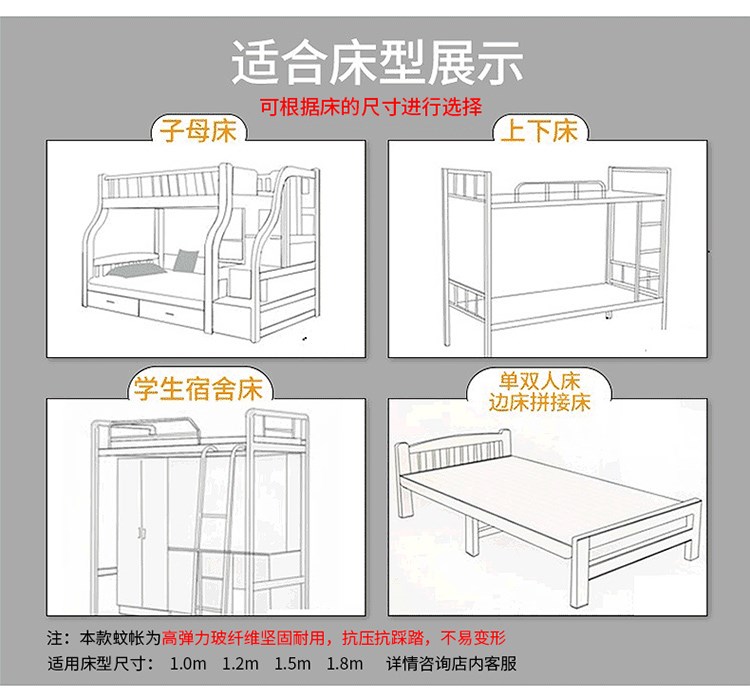 适合床型展示

可根据床的尺寸进行选择

子母床

上下床

学生宿舍床

单双人床
边床拼接床

注：本款蚊帐为高弹力玻纤维坚固耐用，抗压抗踩踏，不易变形

适用床型尺寸： 1.0m 1.2m 1.5m 1.8m 详情咨询店内客服