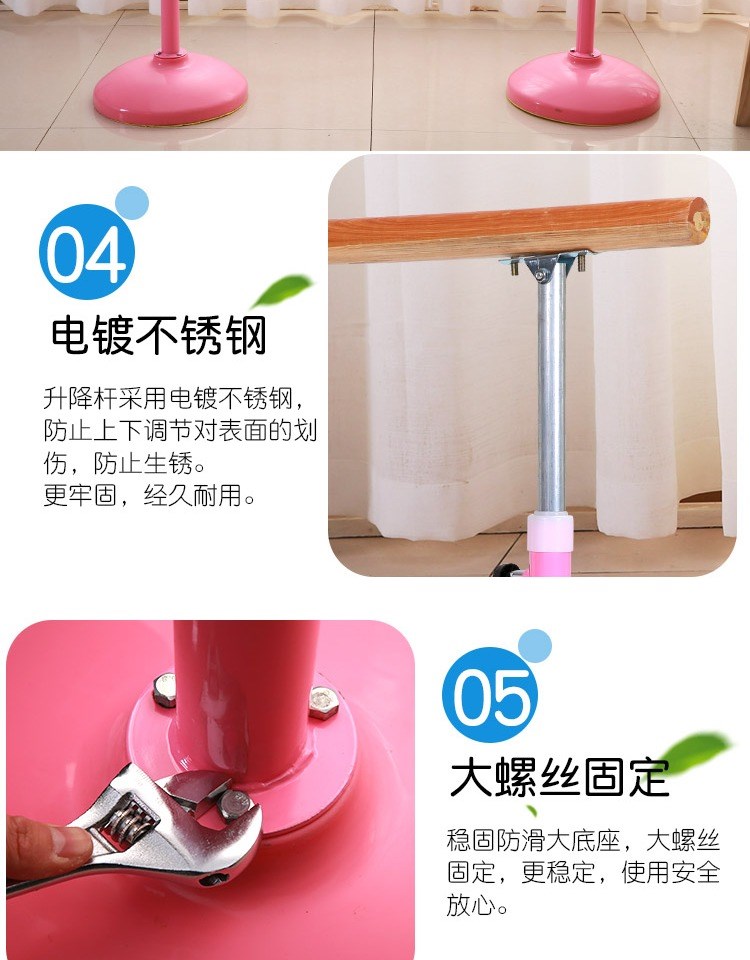 04

电镀不锈钢

升降杆采用电镀不锈钢，防止上下调节对表面的划伤，防止生锈。
更牢固，经久耐用。

05

大螺丝固定

稳固防滑大底座，大螺丝固定，更稳定，使用安全放心。