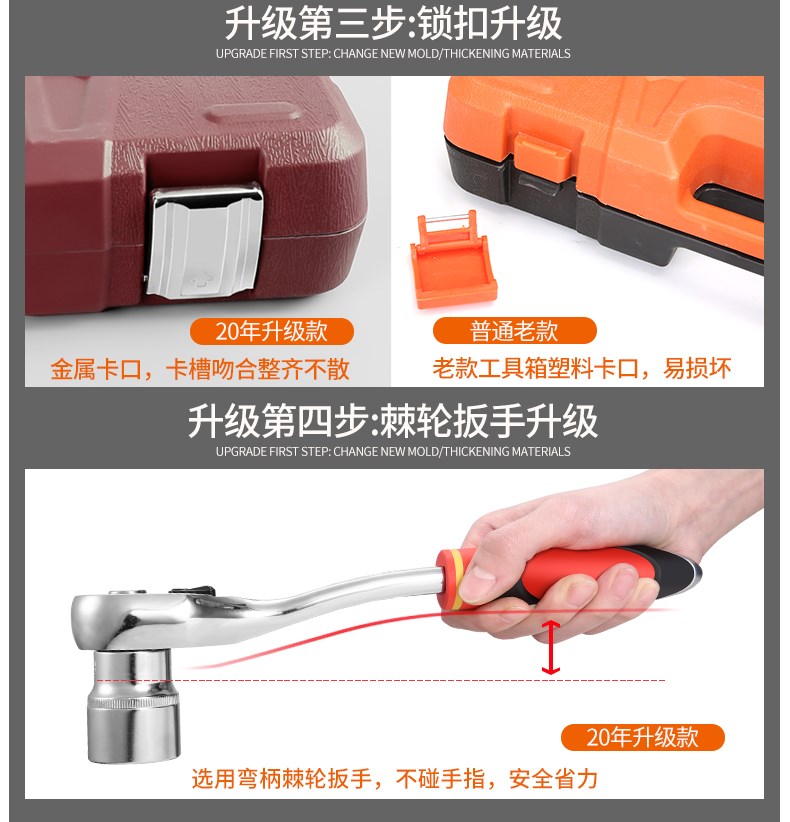 升级第三步:锁扣升级

UPGRADE FIRST STEP: CHANGE NEW MOLD/THICKENING MATERIALS

20年升级款

金属卡口，卡槽吻合整齐不散

普通老款

老款工具箱塑料卡口，易损坏

升级第四步:棘轮扳手升级

UPGRADE FIRST STEP: CHANGE NEW MOLD/THICKENING MATERIALS

20年升级款

选用弯柄棘轮扳手，不碰手指，安全省力