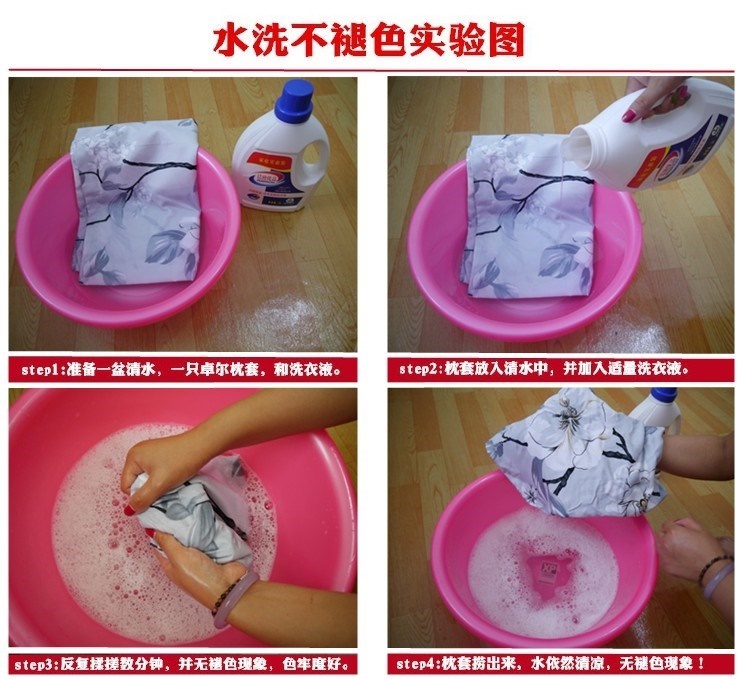 水洗不褪色实验图

step1:准备一盆清水，一只卓尔枕套，和洗衣液。

step2:枕套放入清水中，并加入适量洗衣液。

step3:反复揉搓数分钟，并无褪色现象，色牢度好。

step4:枕套捞出来，水依然清凉，无褪色现象！