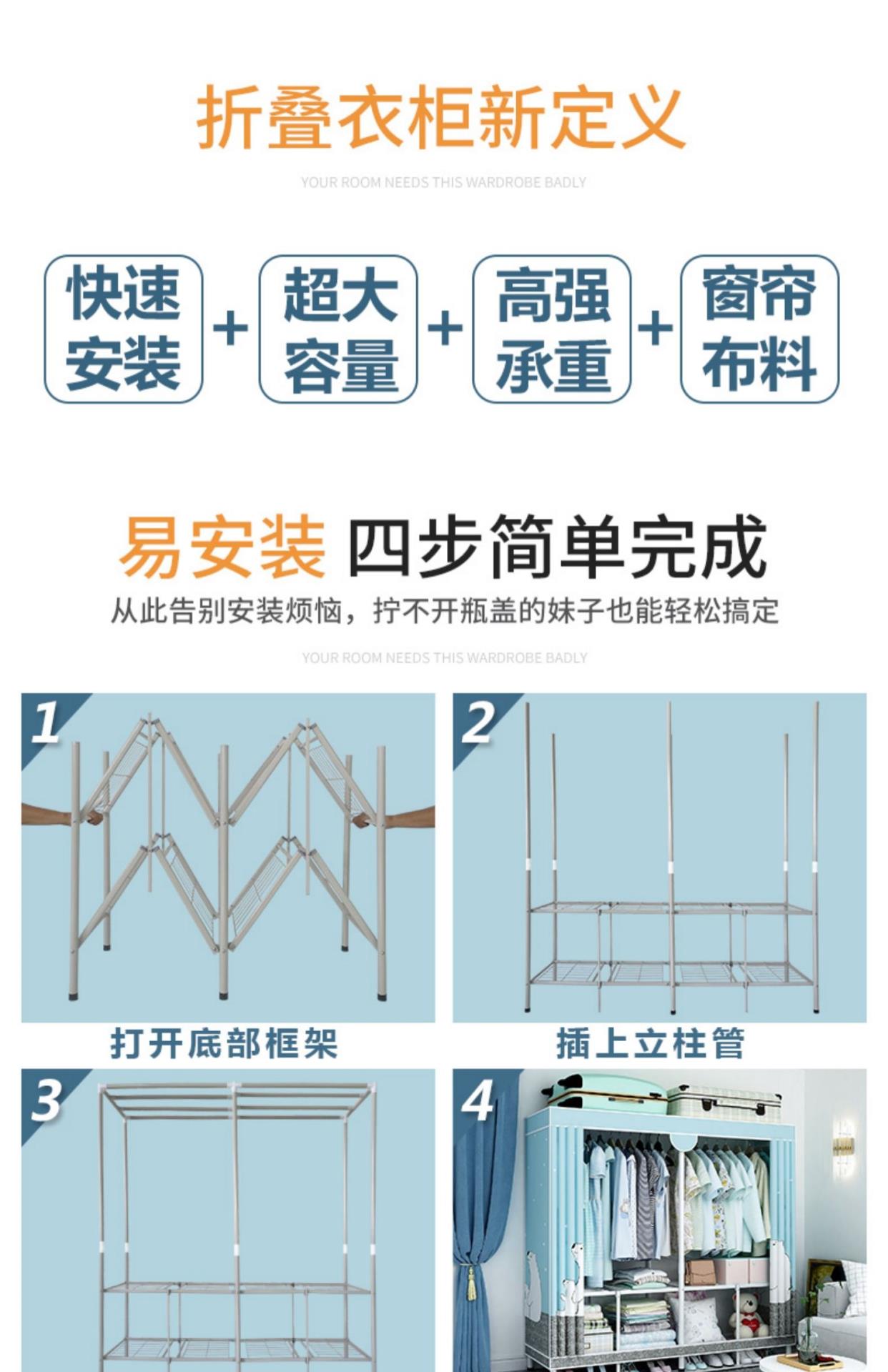 折叠衣柜新定义

YOUR ROOM NEEDS THIS WARDROBE BADLY

快速安装 + 超大容量 + 高强承重 + 窗帘布料

易安装 四步简单完成

从此告别安装烦恼，拧不开瓶盖的妹子也能轻松搞定

YOUR ROOM NEEDS THIS WARDROBE BADLY

1

打开底部框架

2

插上立柱管

3

4