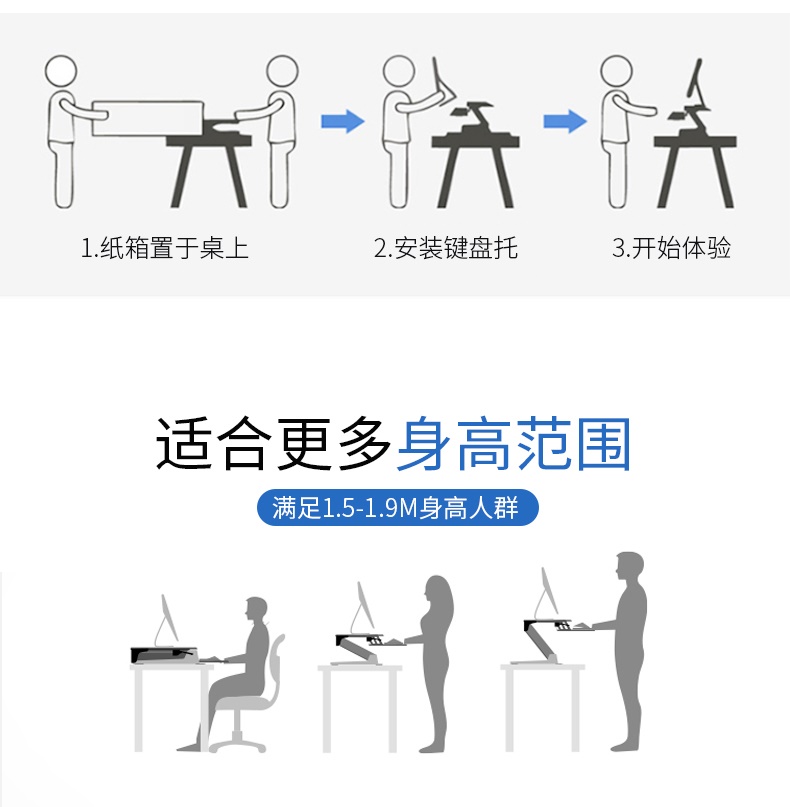 1.纸箱置于桌上

2.安装键盘托

3.开始体验

适合更多身高范围

满足1.5-1.9M身高人群