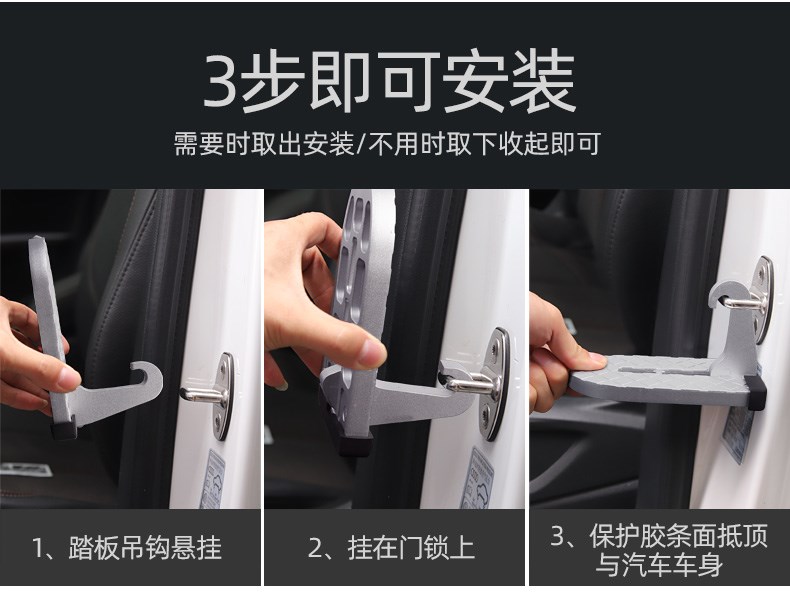 3步即可安装

需要时取出安装/不用时取下收起即可

1、踏板吊钩悬挂

2、挂在门锁上

3、保护胶条面抵顶与汽车车身